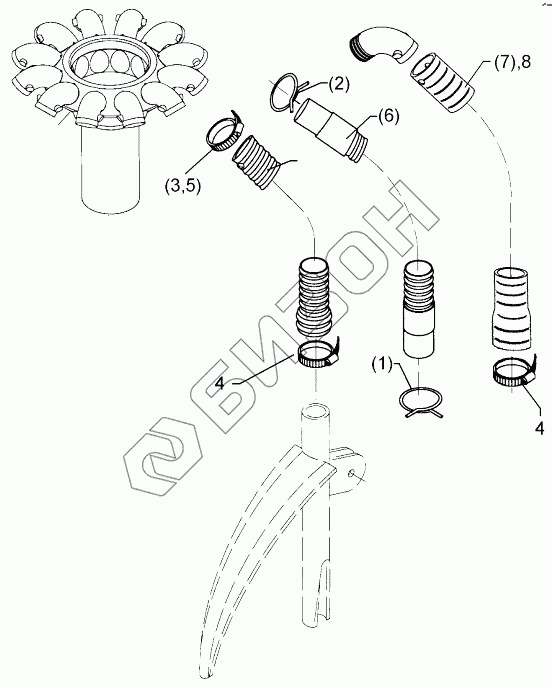 (2)
(7),8
(6)
(3,5)
БИЗОН
4
(1)
4