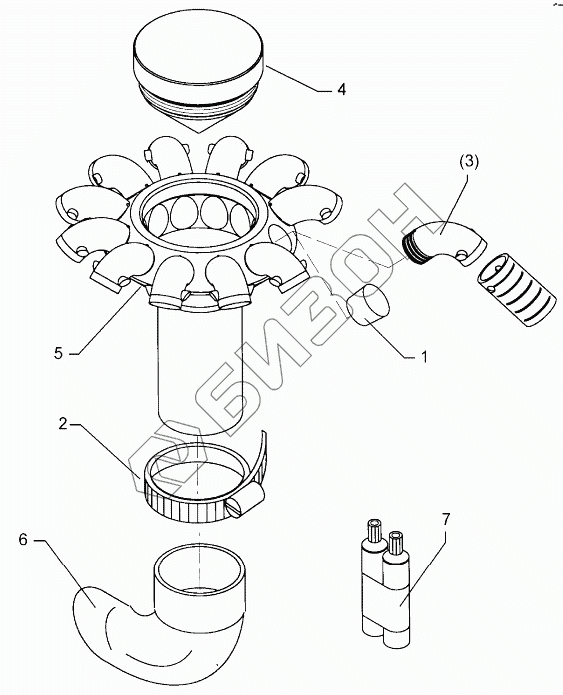 4
(3)
5
1
2
6
7
БИЗОН