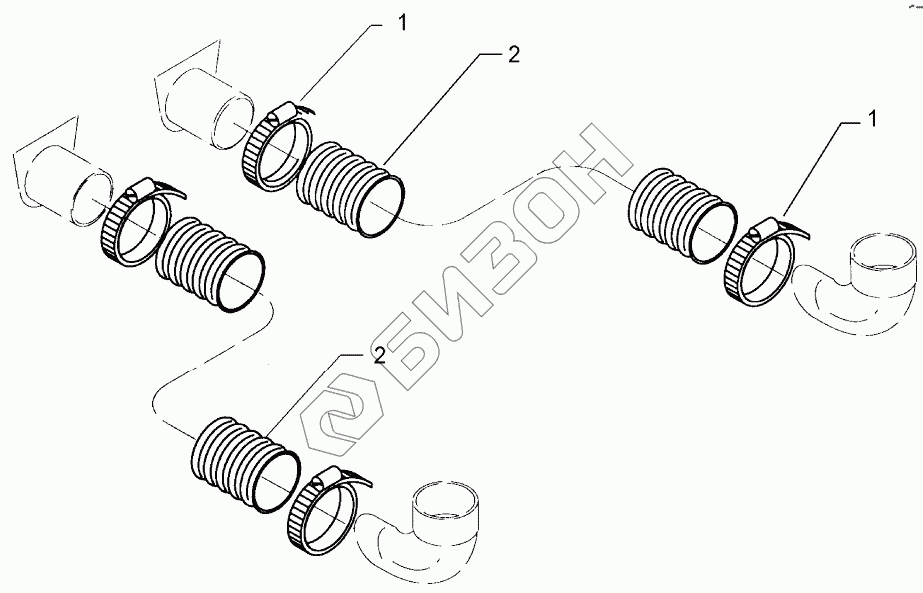 1
2
1
2
БИЗОН