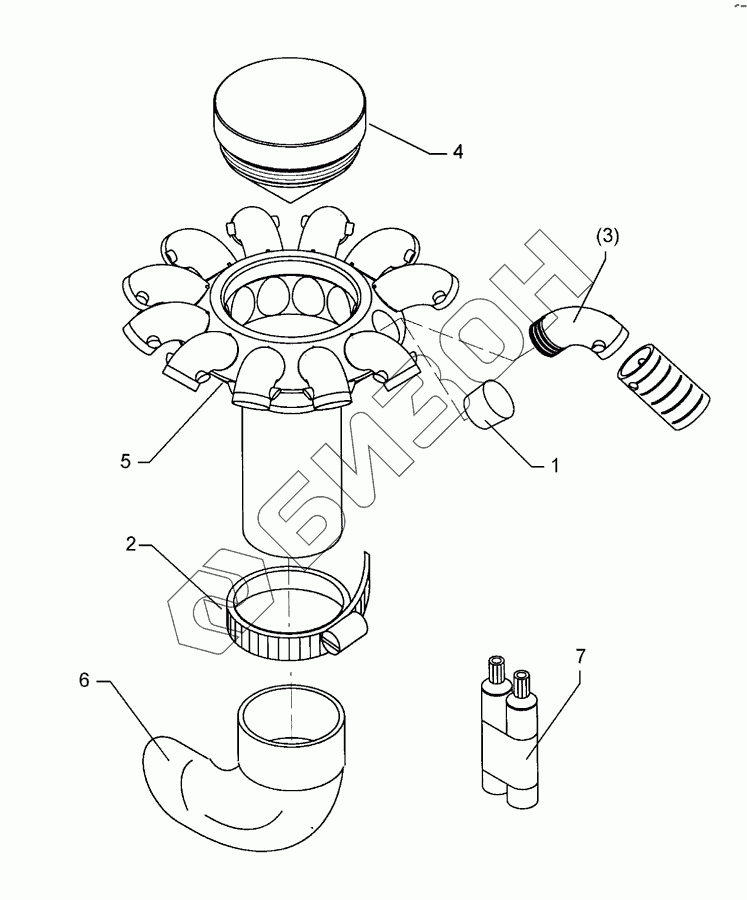 4
(3)
5
1
2
6
7
БИЗОН