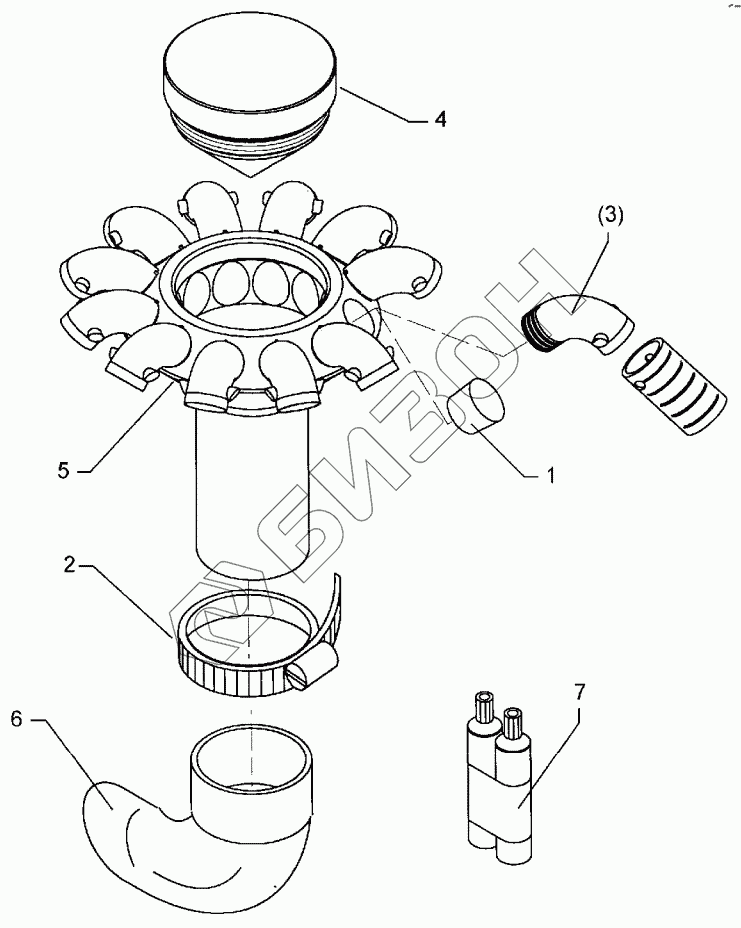 4

(3)

5

1

2

6

7

БИЗОН