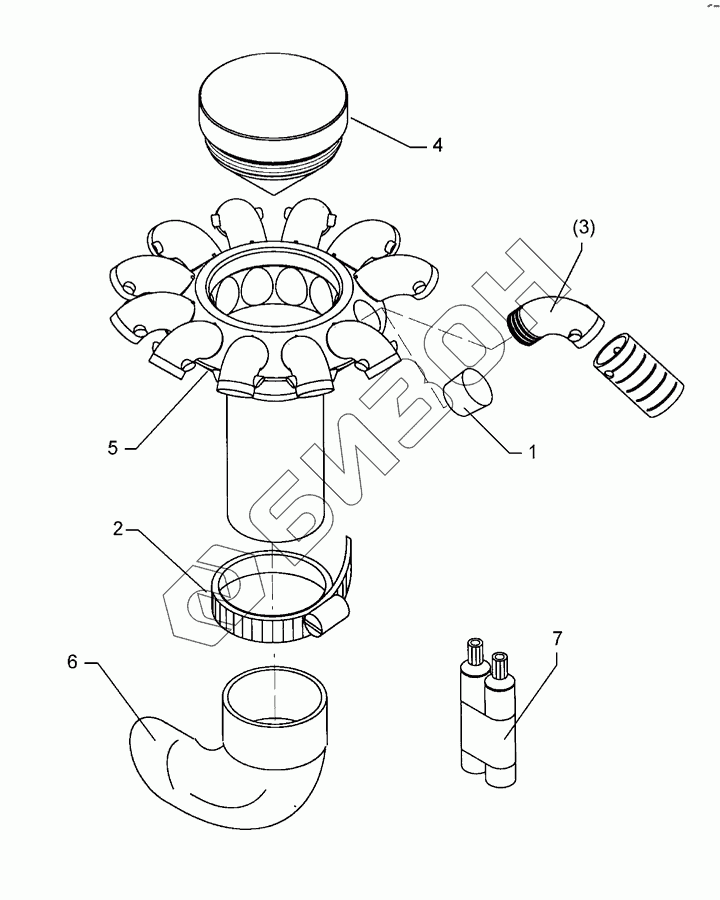 4
(3)
5
1
2
6
7
БИЗОН