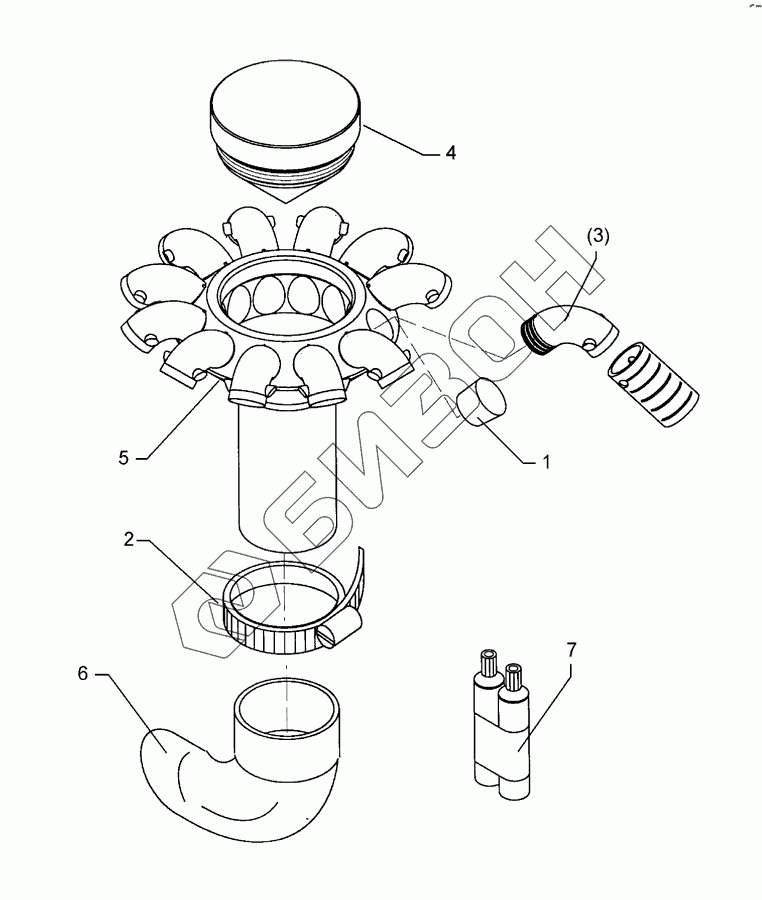 4
(3)
5
1
2
6
7
БИЗОН