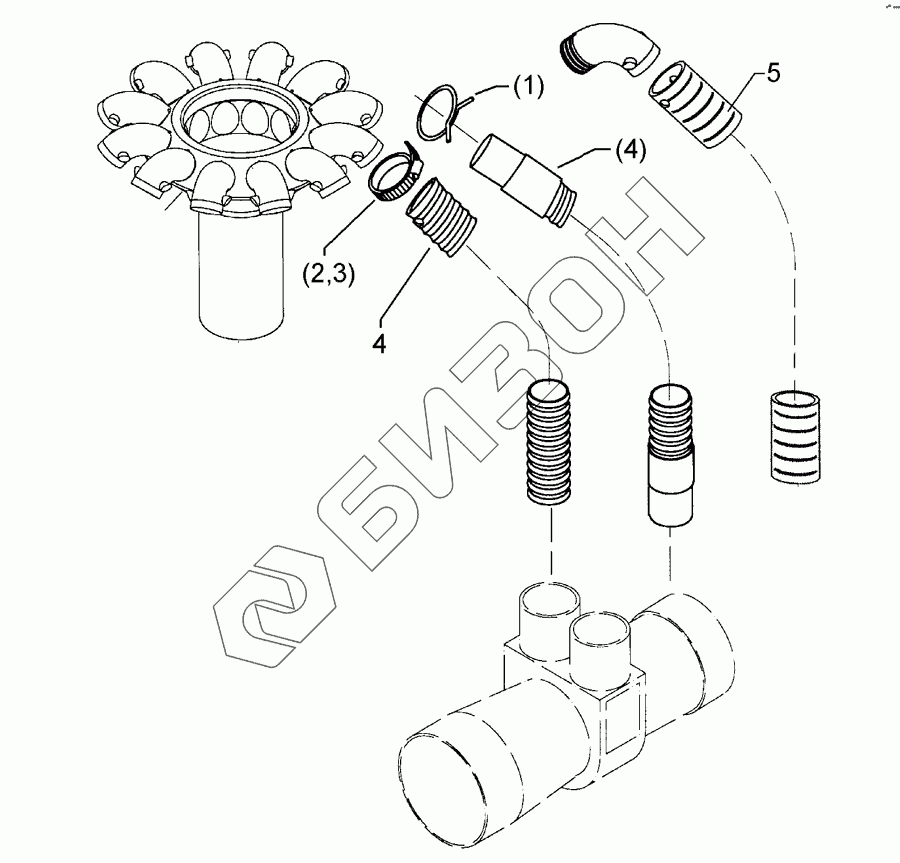 (1)
5
(4)
(2,3)
4
БИЗОН