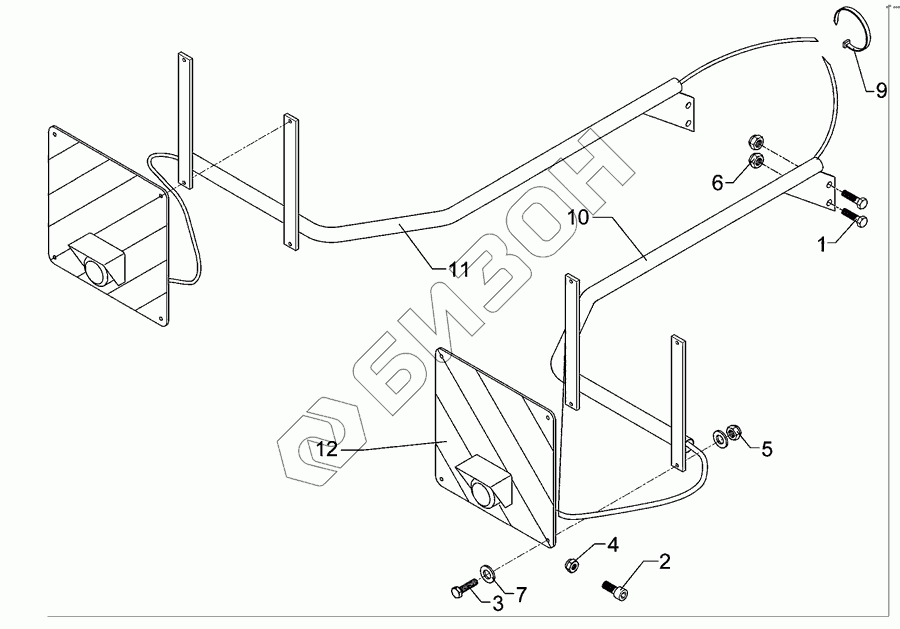 9
6
10
1
11
БИЗОН
12
5
4
2
3
7