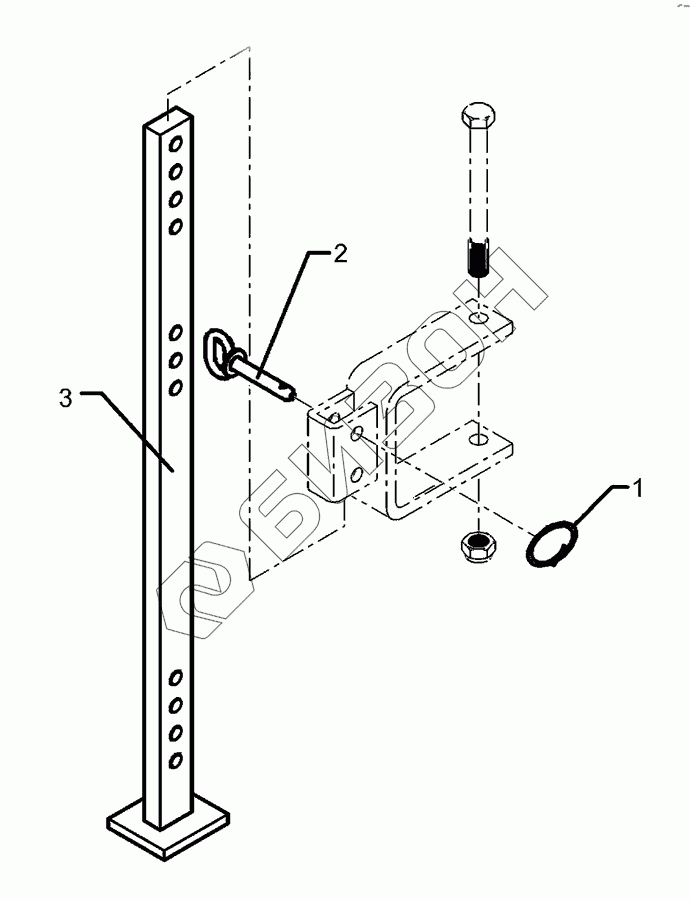 2
3
1
БИЗОН