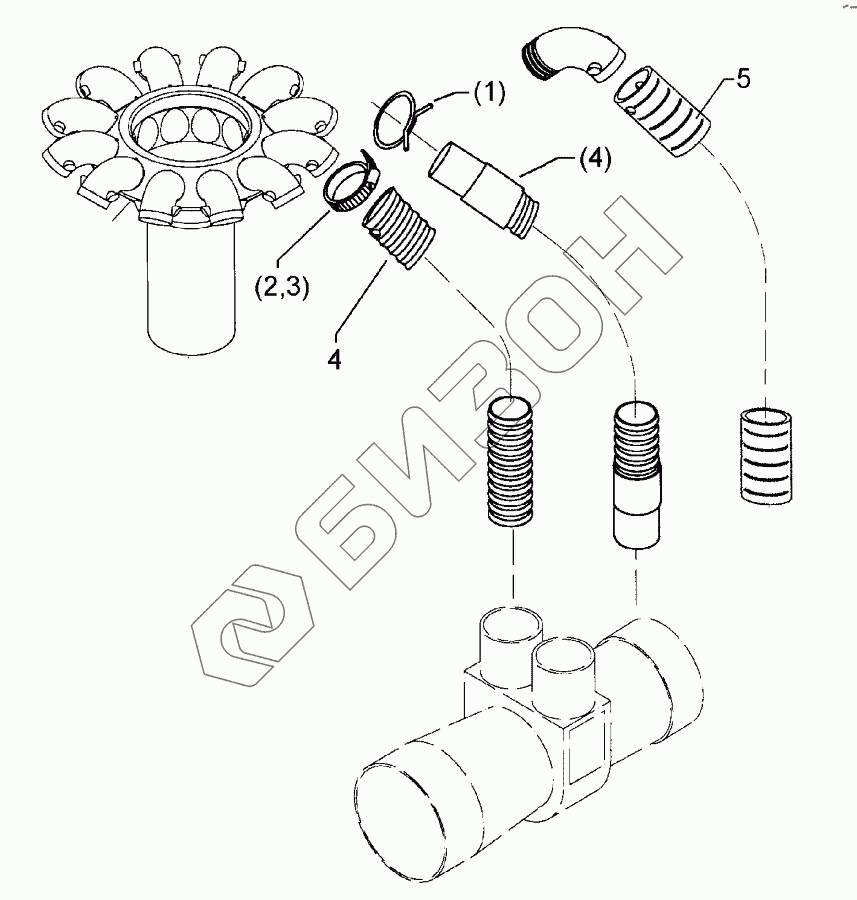 (1)
5
(4)
(2,3)
4
БИЗОН