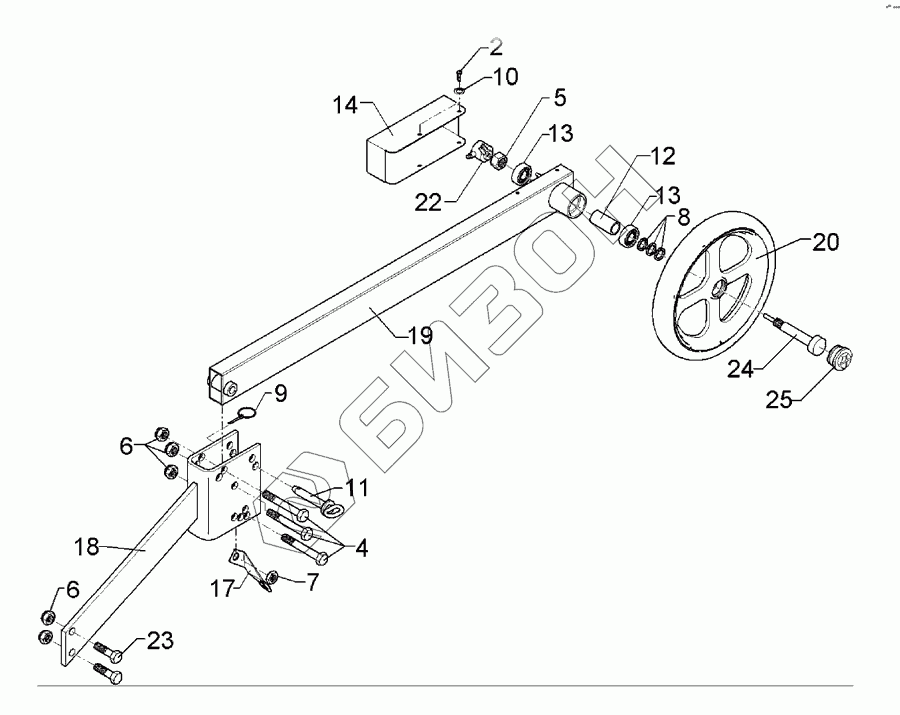 2
10
14
5
13
22
12
13
8
20
19
24
25
9
6
11
4
18
17
7
6
23
БИЗОН