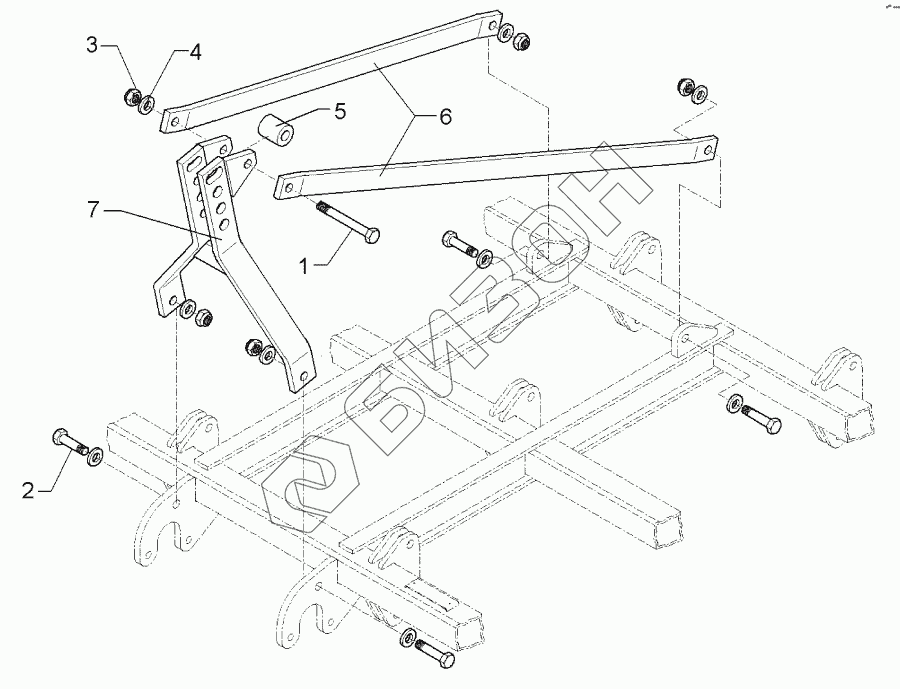 3
4
5
6
7
1
2
БИЗОН