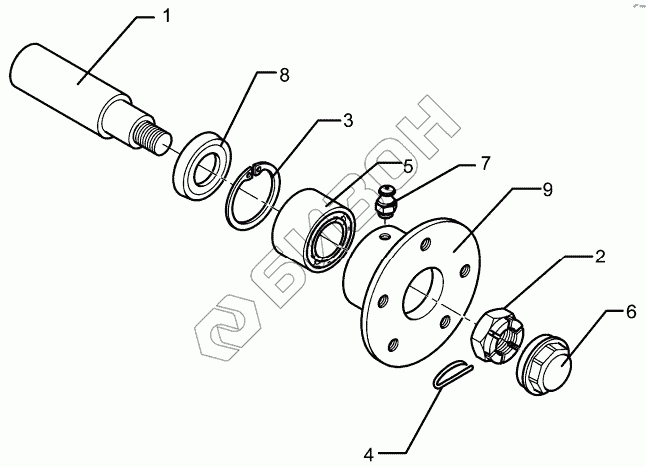 1
8
3
5
7
9
2
6
4
БИЗОН