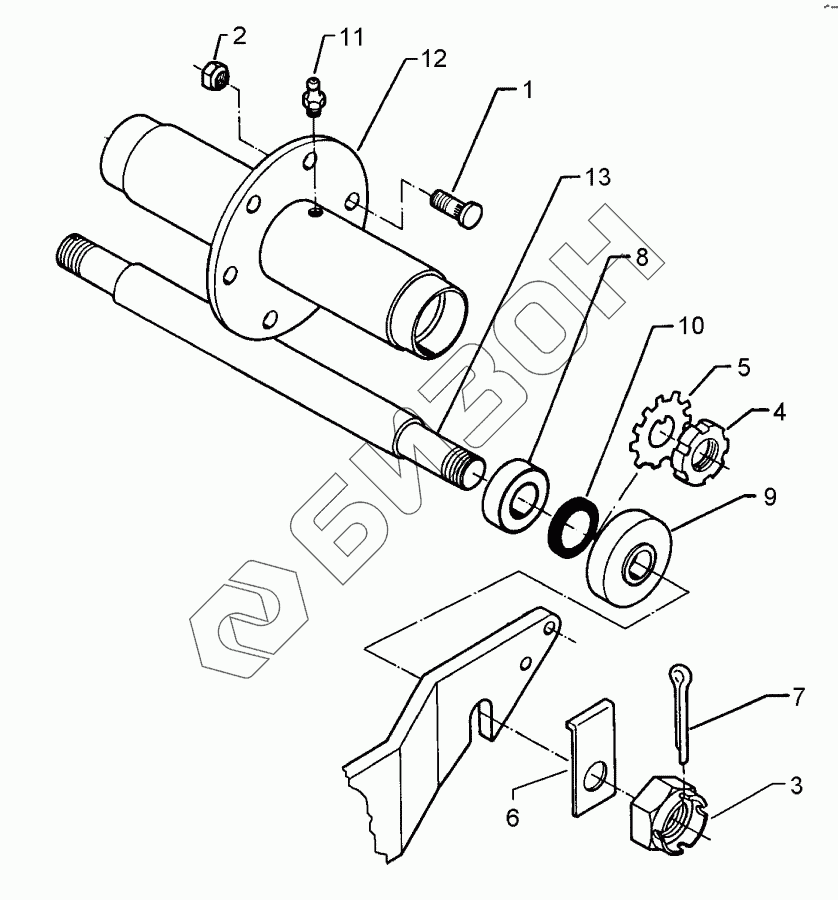 2
11
12
1
13
8
10
5
4
9
7
6
3
БИЗОН