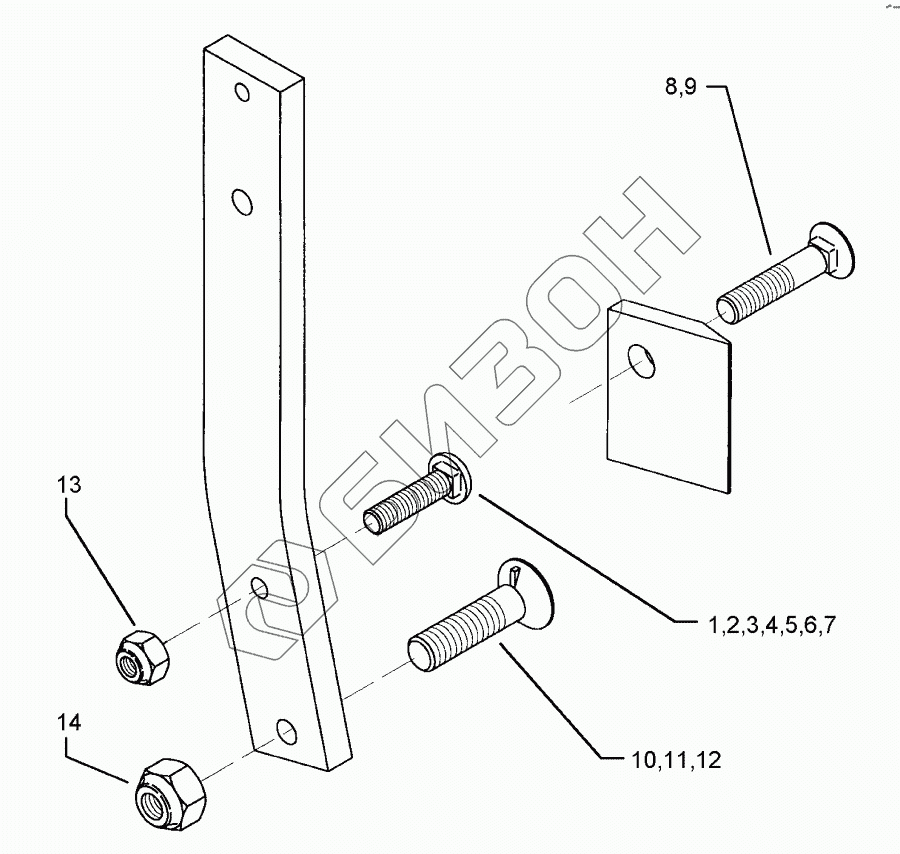 8,9

БИЗОН

13

1,2,3,4,5,6,7

14

10,11,12