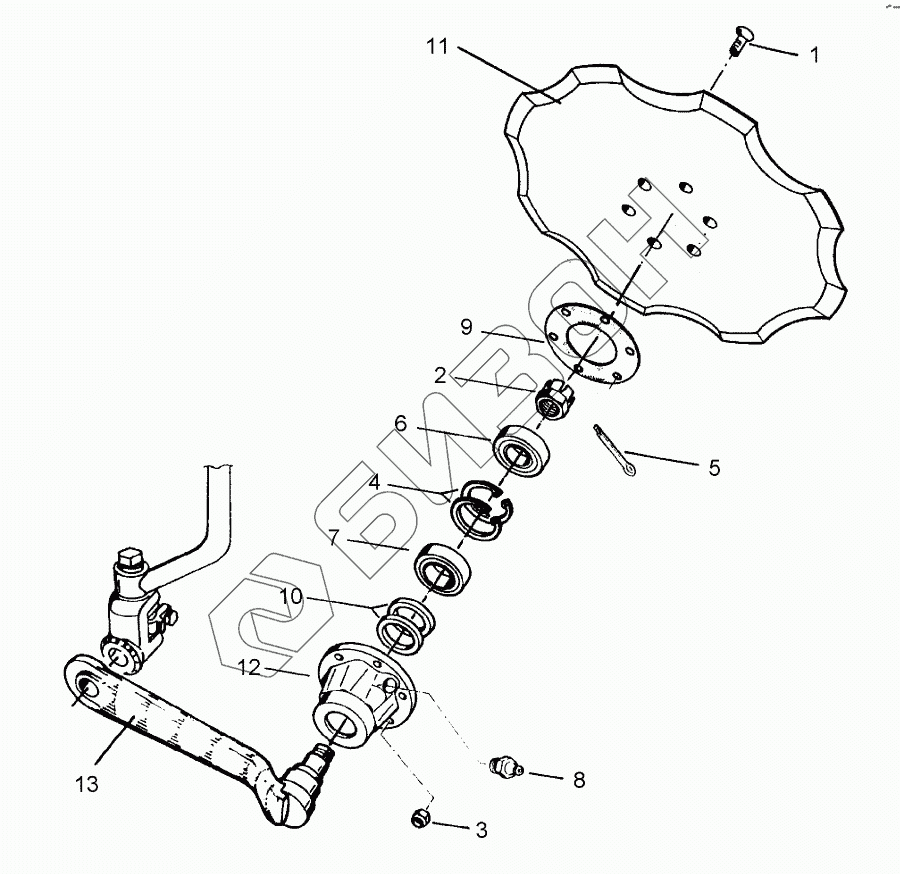 11
1
9
2
6
5
4
7
10
12
13
8
3
БИЗОН