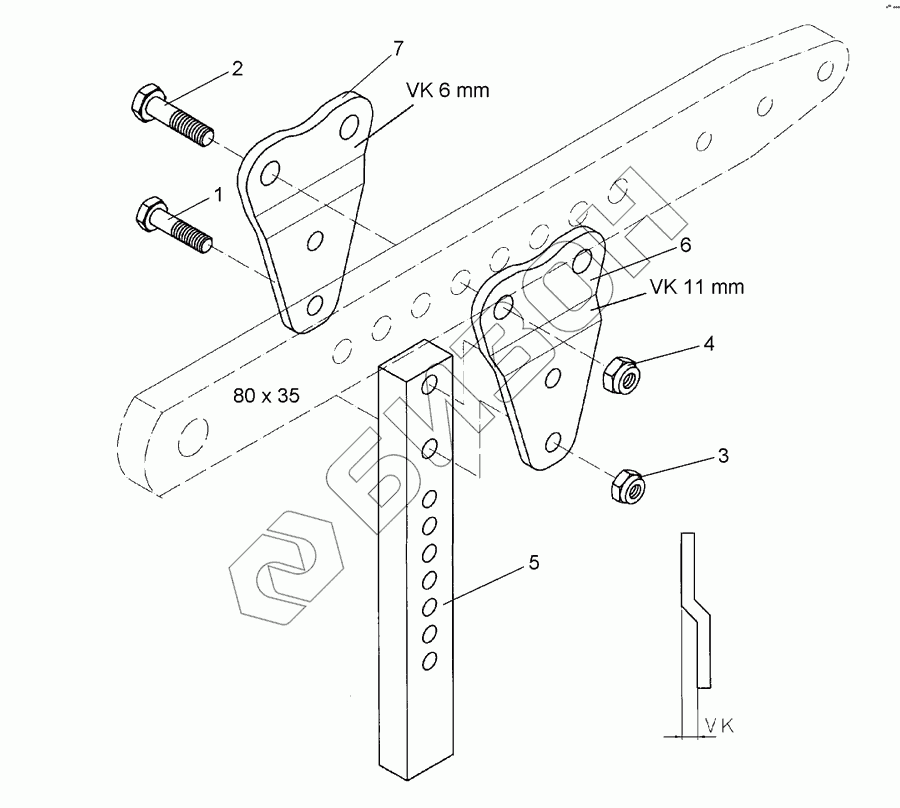 2
7
VK 6 mm
1
6
VK 11 mm
4
80 x 35
3
5
VK
БИЗОН