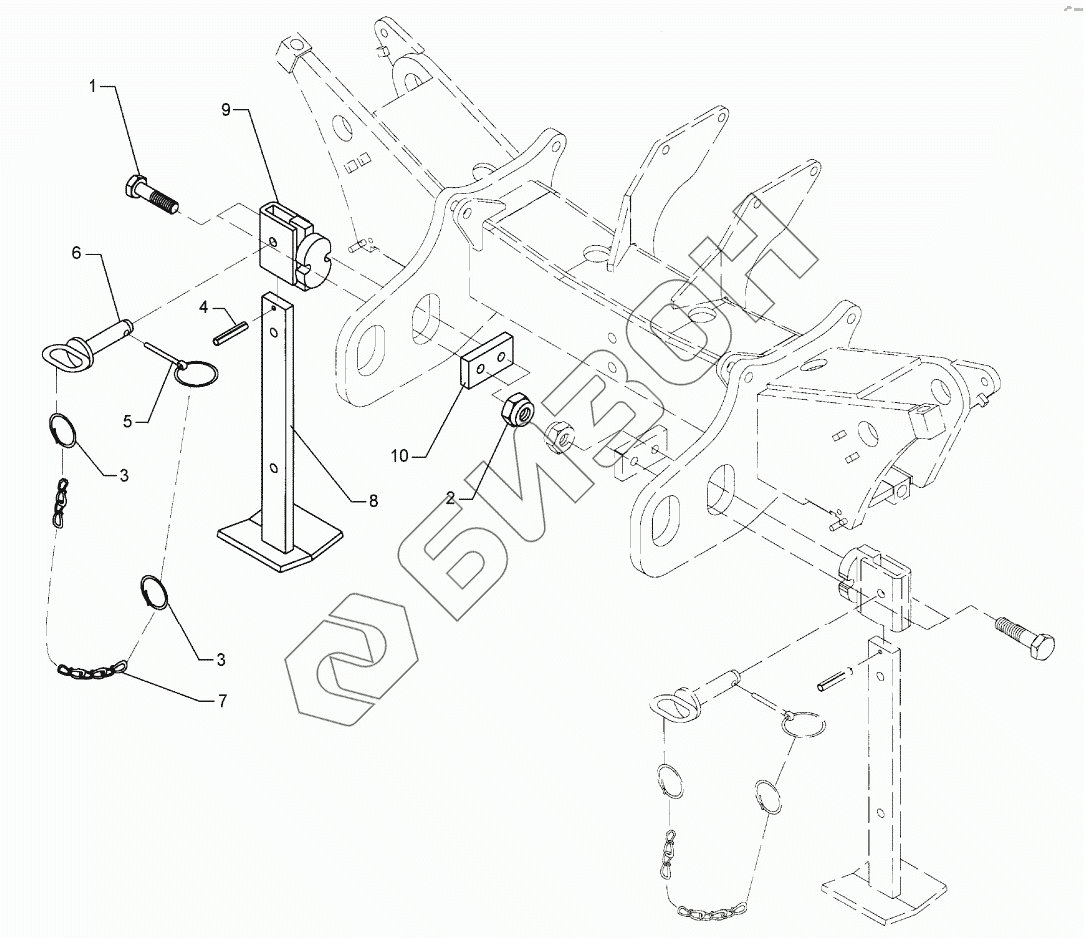 1
9
6
4
5
3
10
2
8
3
7
БИЗОН