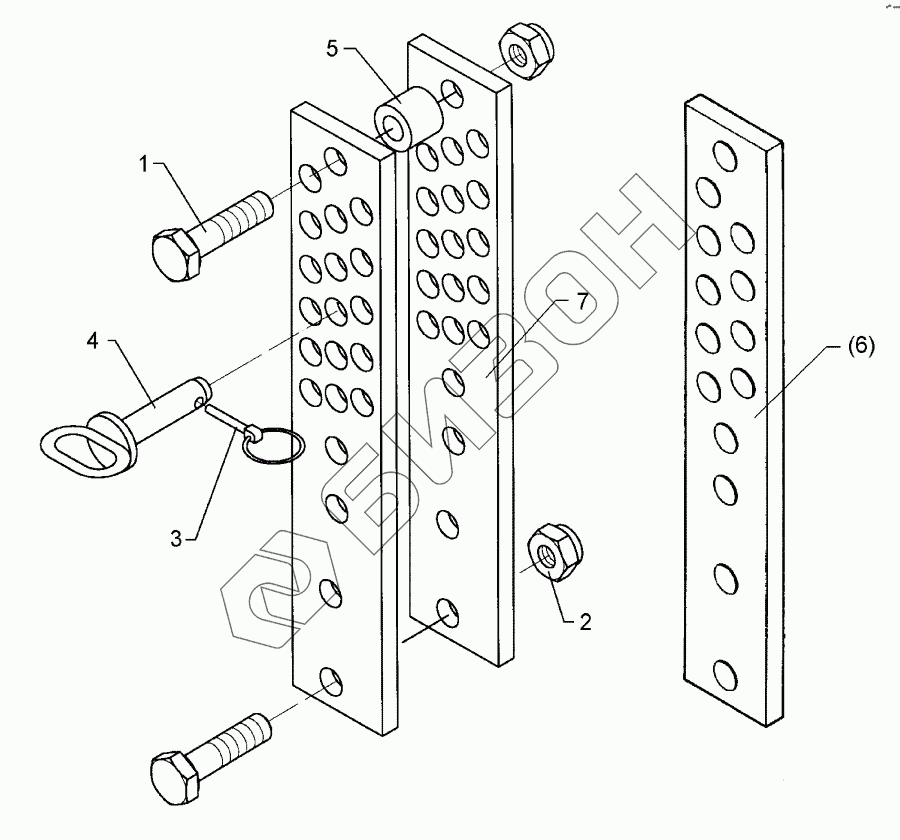 5
1
7
4
(6)
3
2
БИЗОН