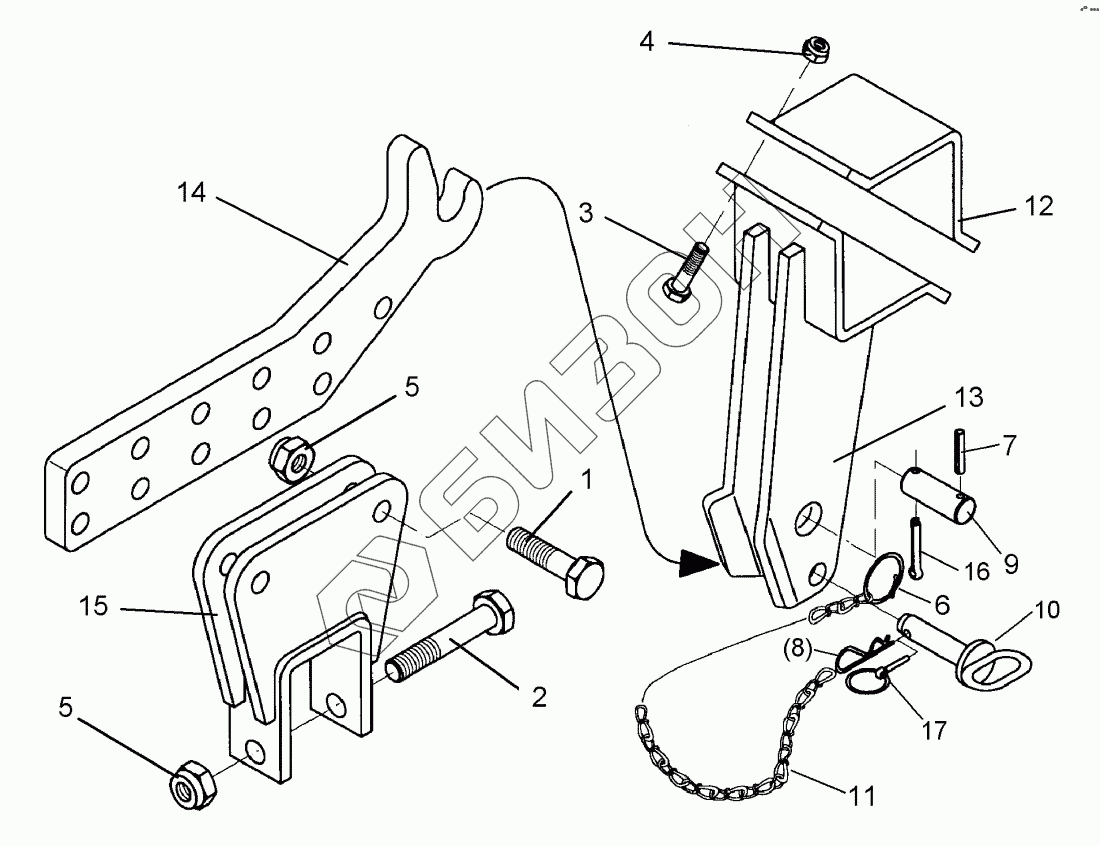 4
14
3
12
5
13
7
1
9
16
15
6
10
(8)
2
17
5
11
БИЗОН