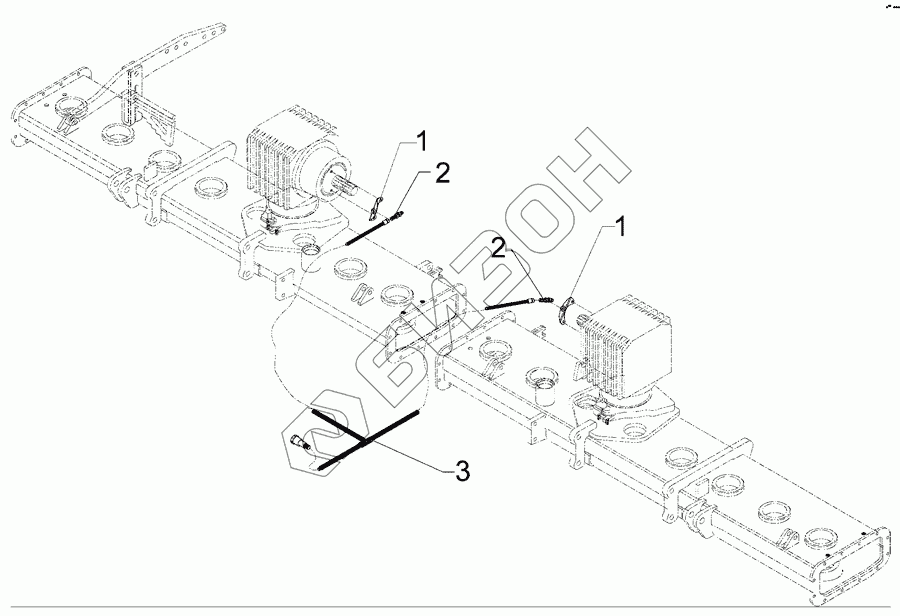 1
2
2
1
3
БИЗОН