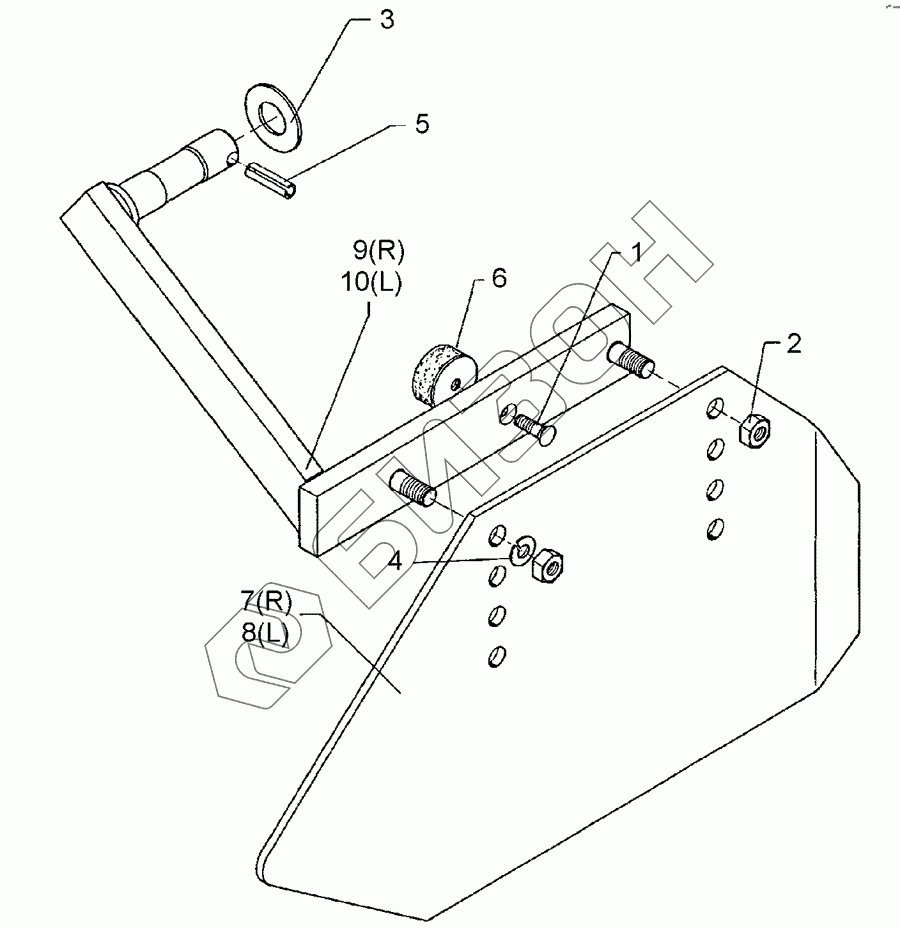 3
5
9(R)
10(L)
1
6
2
4
7(R)
8(L)
БИЗОН