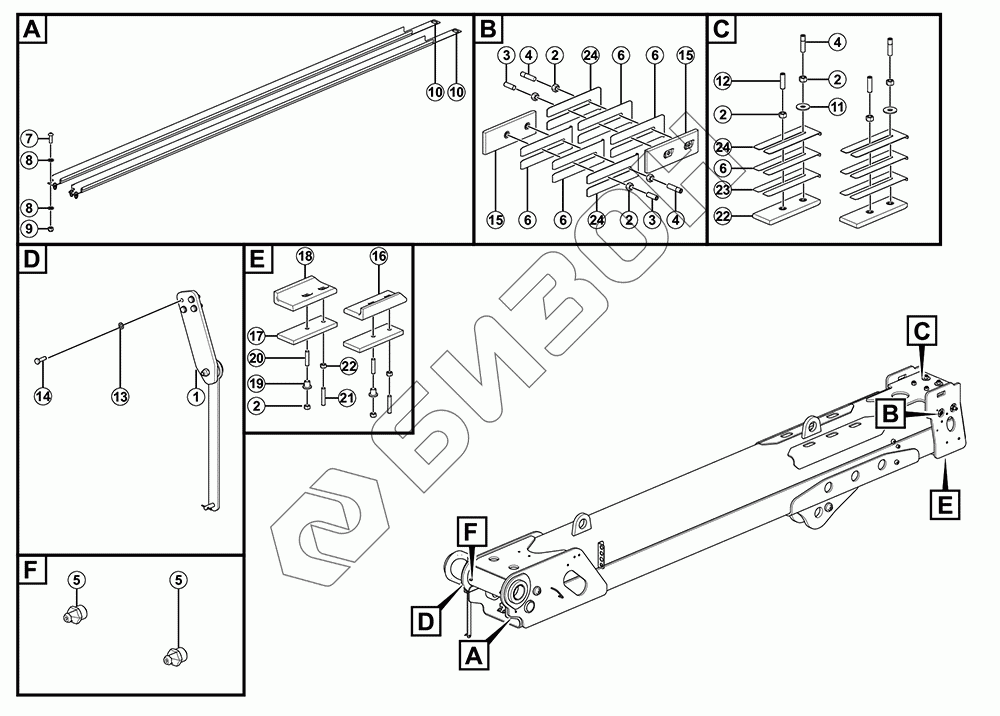 A
10 10
7
8
8
9

B
3 4 2 24 6 6 15
15 6 6 24 2 3 4

C
4
12
2
2
11
24
6
23
22

D
14 13 1

E
18 16
17
20
22
19
2
21

F
5 5

БИЗОН

C
B
E
F
D
A