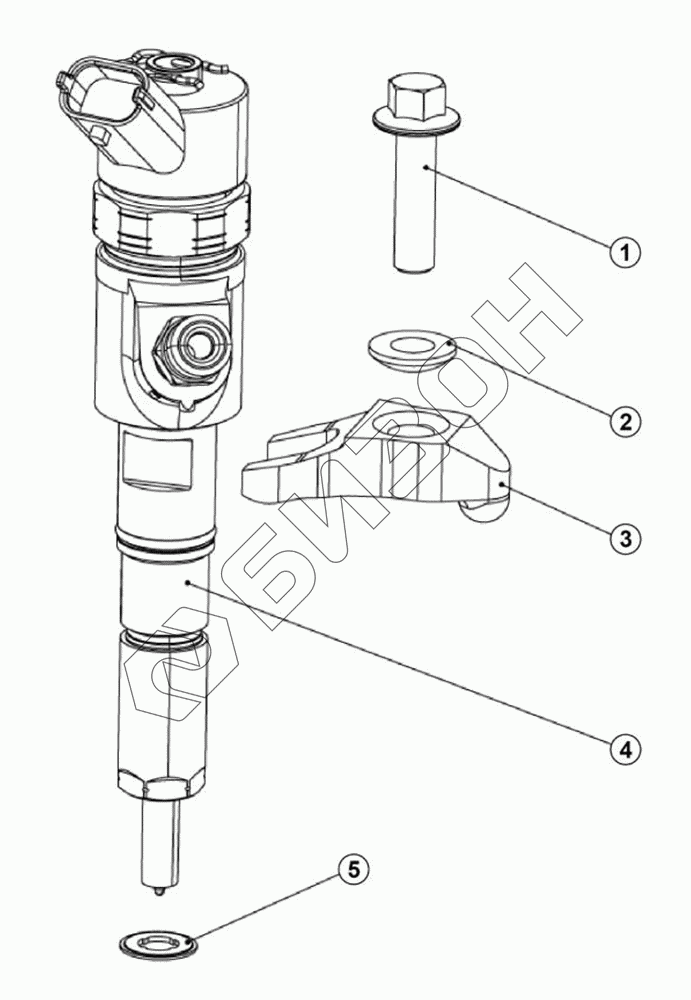 1
2
3
4
5
БИЗОН