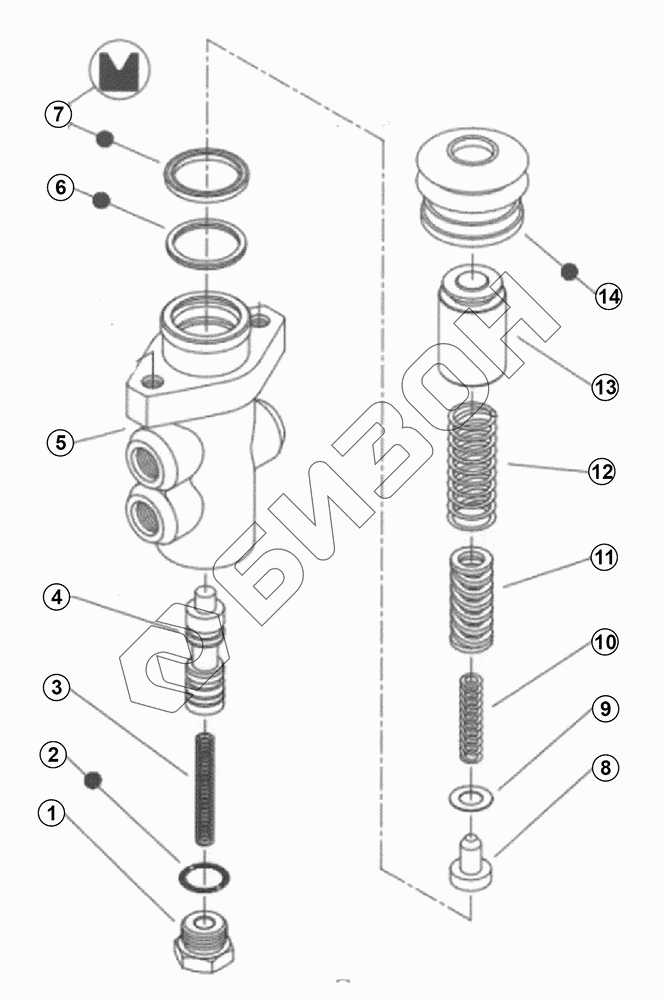 7
6
5
4
3
2
1
14
13
12
11
10
9
8
БИЗОН