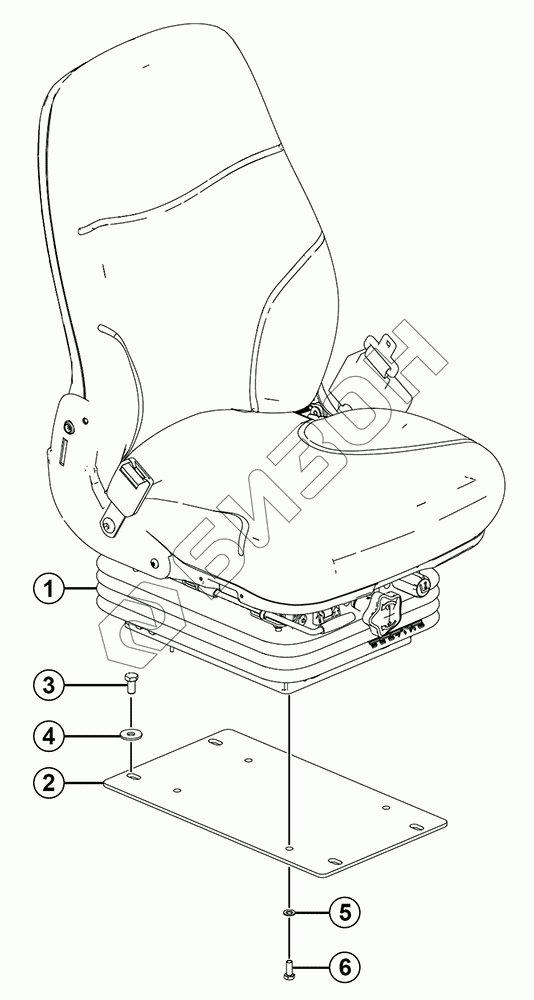 БИЗОН

1

3

4

2

5

6