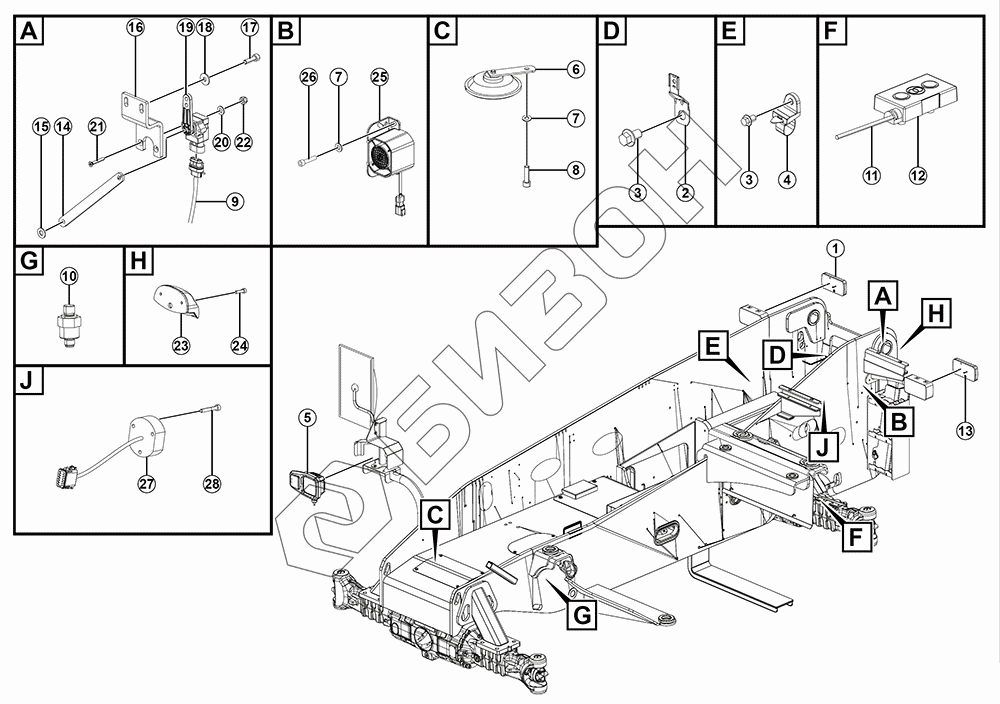 A
16
19
18
17
15
14
21
20
22
9
B
26
7
25
C
6
7
8
D
3
2
E
3
4
F
11
12
G
10
H
23
24
J
27
28
БИЗОН
1
A
H
E
D
B
13
J
5
C
F
G