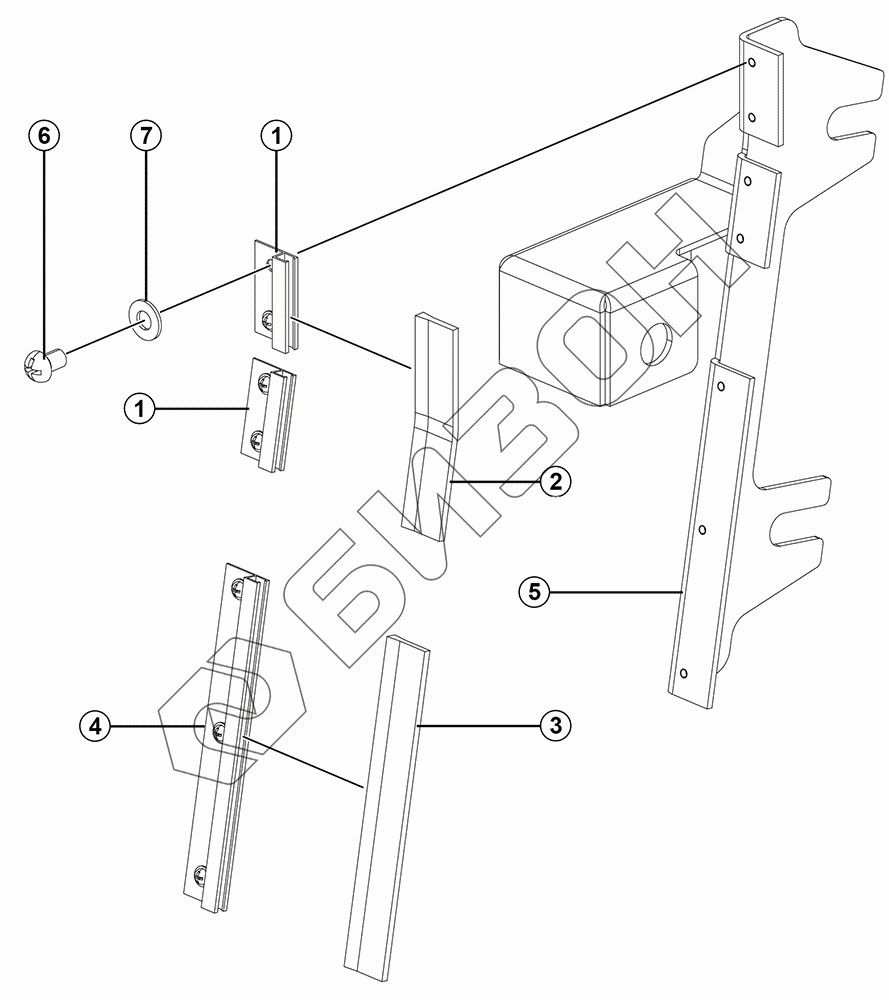 6
7
1
1
2
5
4
3
БИЗОН