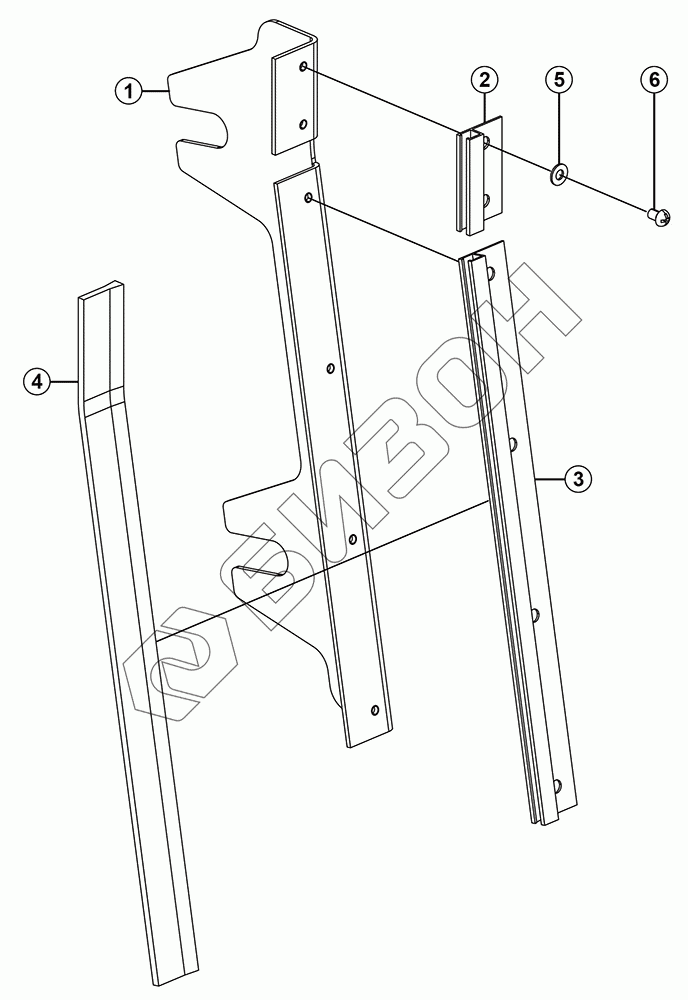 1
2
5
6
4
3
БИЗОН