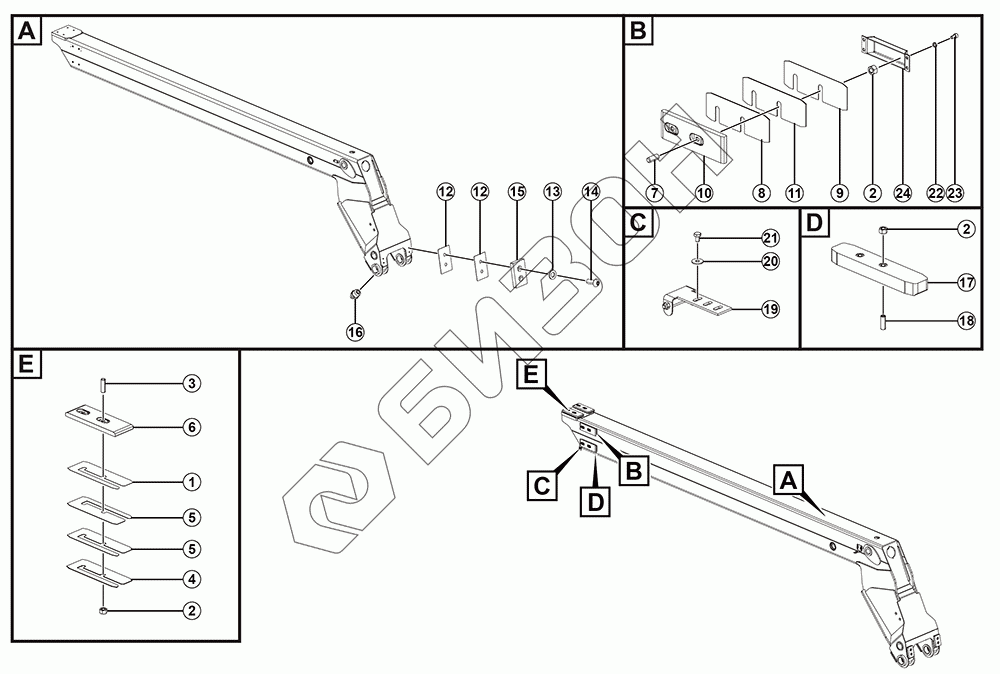 A
12
12
15
13
14
16

B
7
10
8
11
9
2
24
22
23

C
21
20
19

D
2
17
18

E
3
6
1
5
5
4
2

E
B
C
D
A

БИЗОН