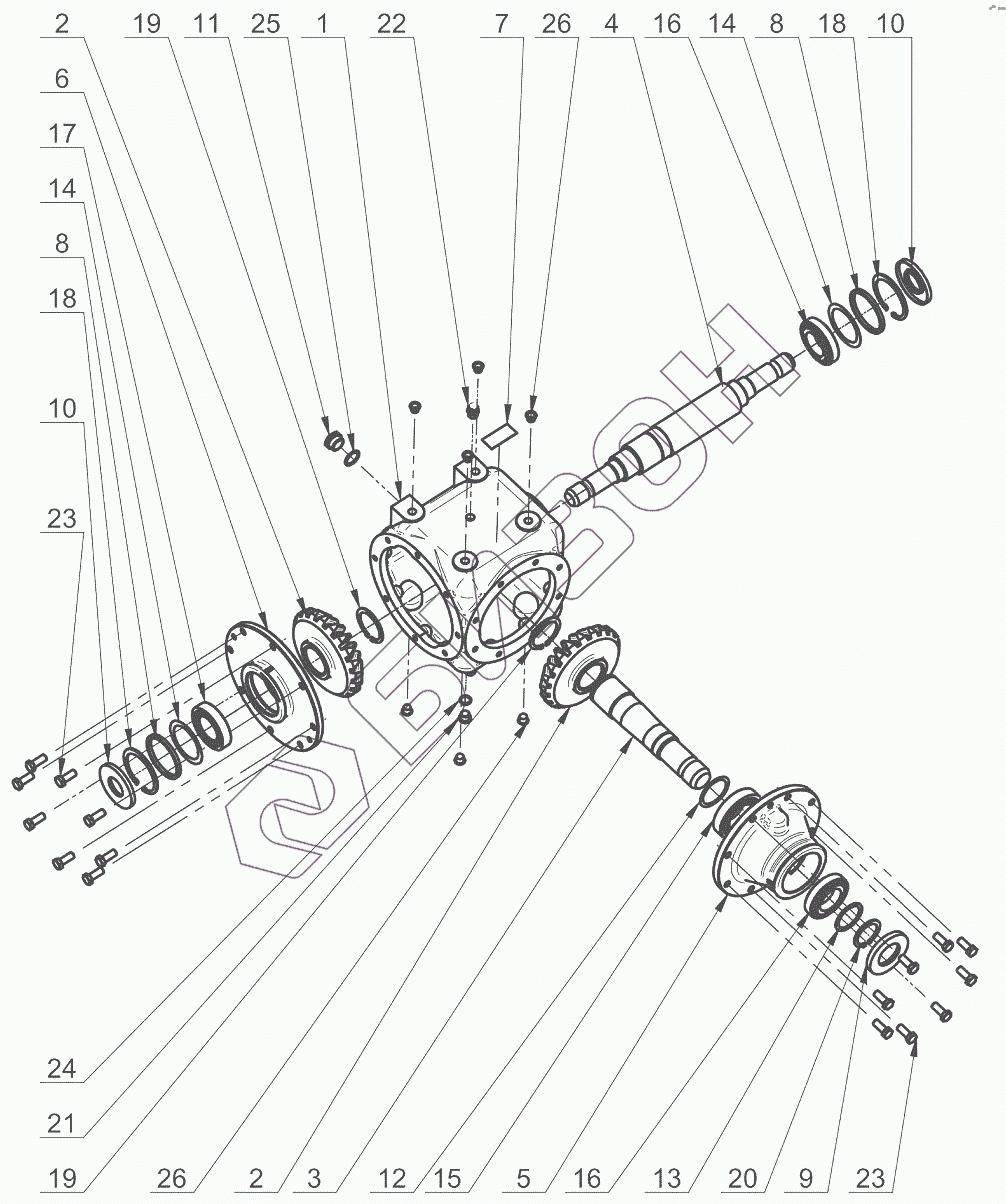 2 19 11 25 1 22 7 26 4 16 14 8 18 10

6

17

14

8

18

10

23

24

21

19 26 2 3 12 15 5 16 13 20 9 23