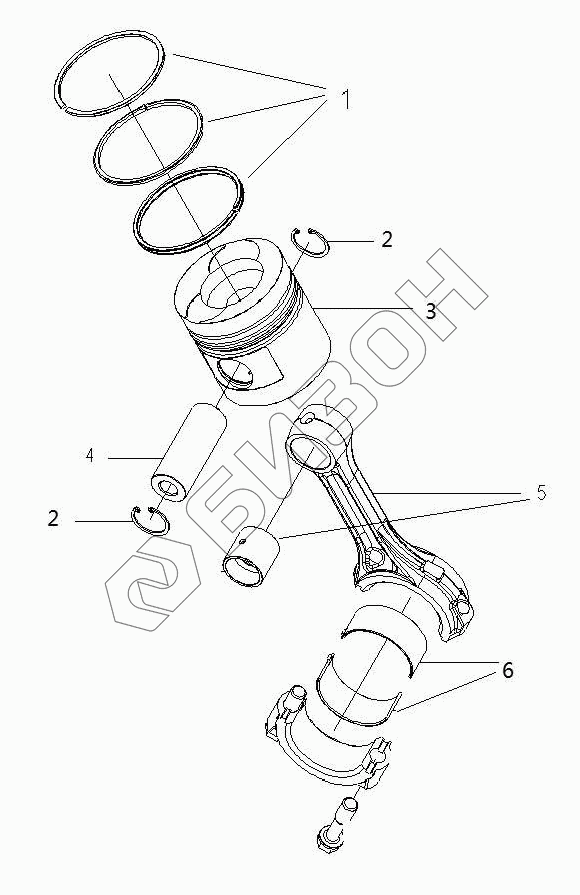 1
2
3
4
2
5
6
БИБОН