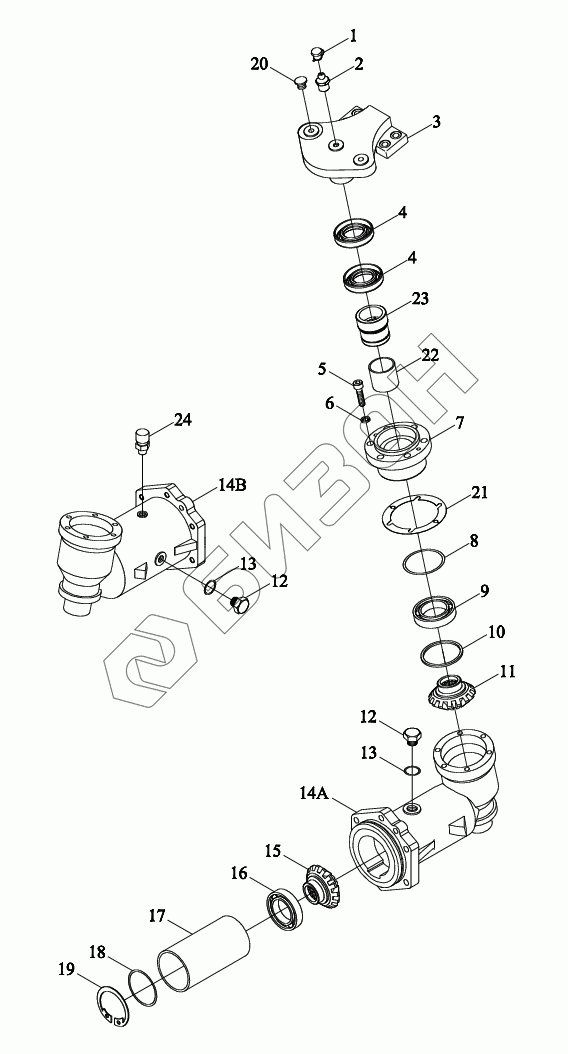 1
20
2
3
4
4
23
22
5
6
7
24
14B
21
8
13
12
9
10
11
12
13
14A
15
16
17
18
19
БИЗОН