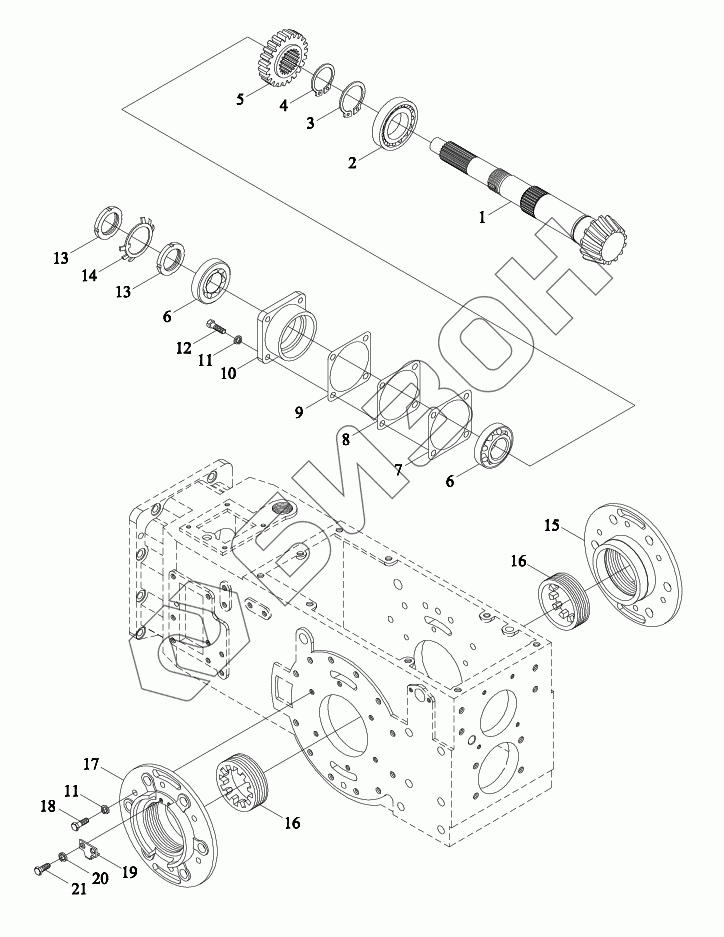 5
4
3
2
1
13
14
13
6
12
11
10
9
8
7
6
15
16
17
11
18
16
19
20
21
SWOH