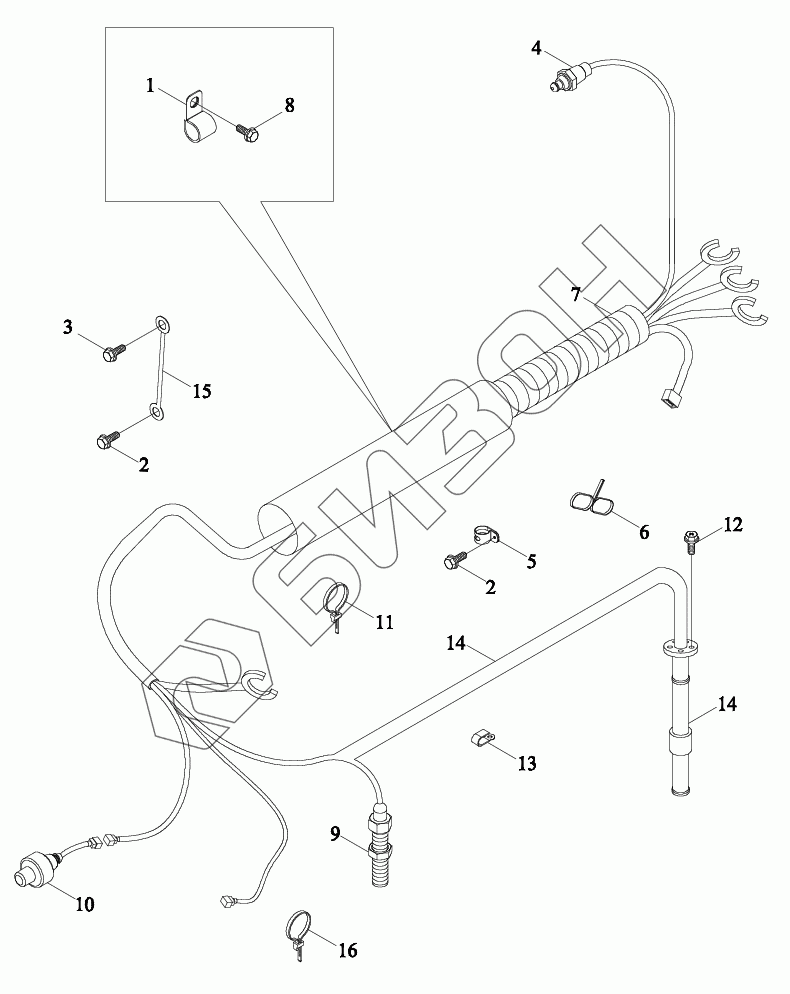 1
8
4
7
3
15
2
6
12
5
2
11
14
14
13
9
10
16
БИЗОН