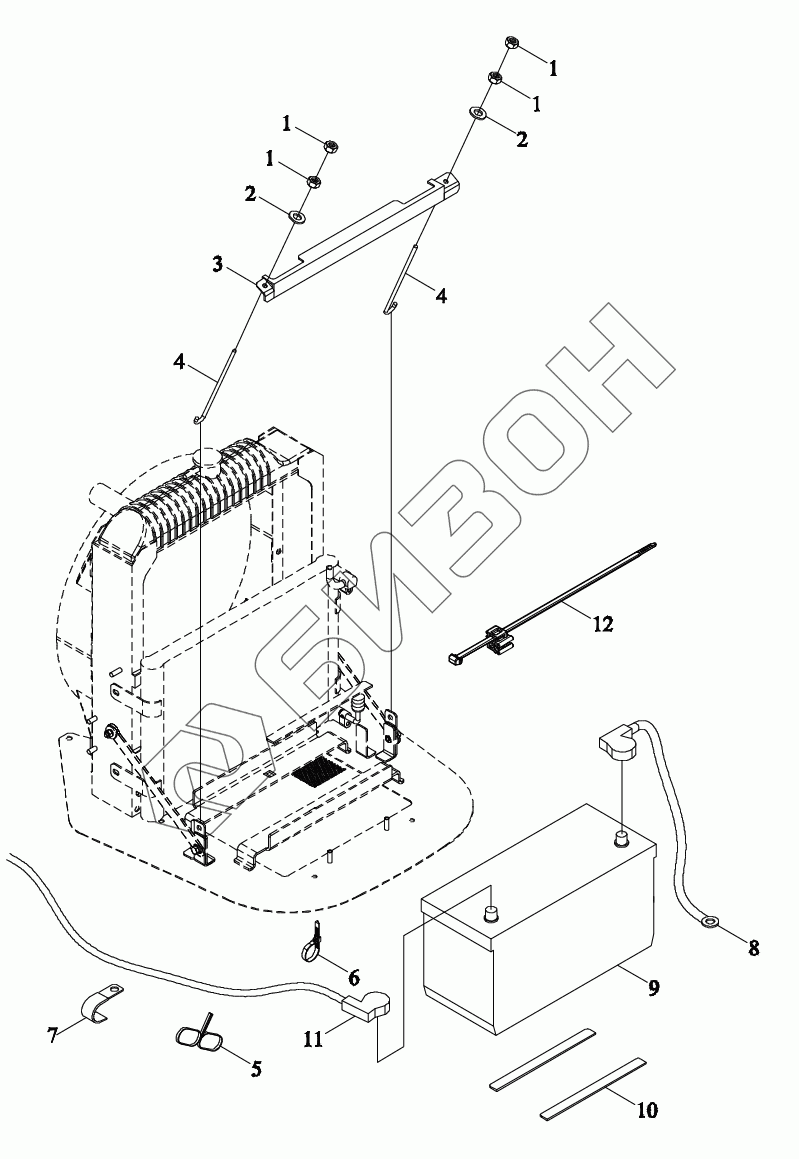 1
1
2
1
1
2
3
4
4
БИЗОН
12
8
9
6
7
11
5
10