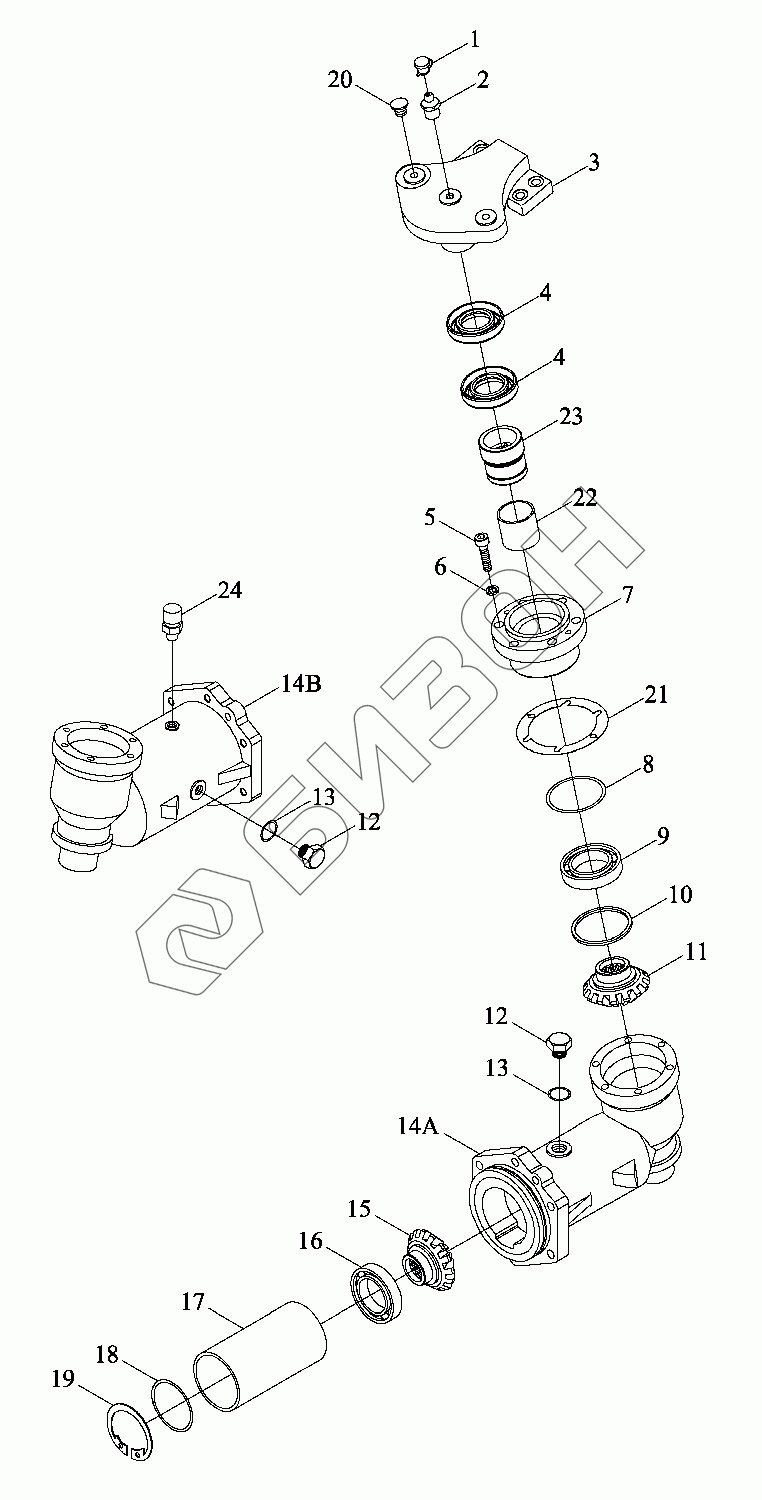 1
20
2
3
4
4
23
22
5
6
7
24
14B
21
8
13
12
9
10
11
12
13
14A
15
16
17
18
19
БИЗОН