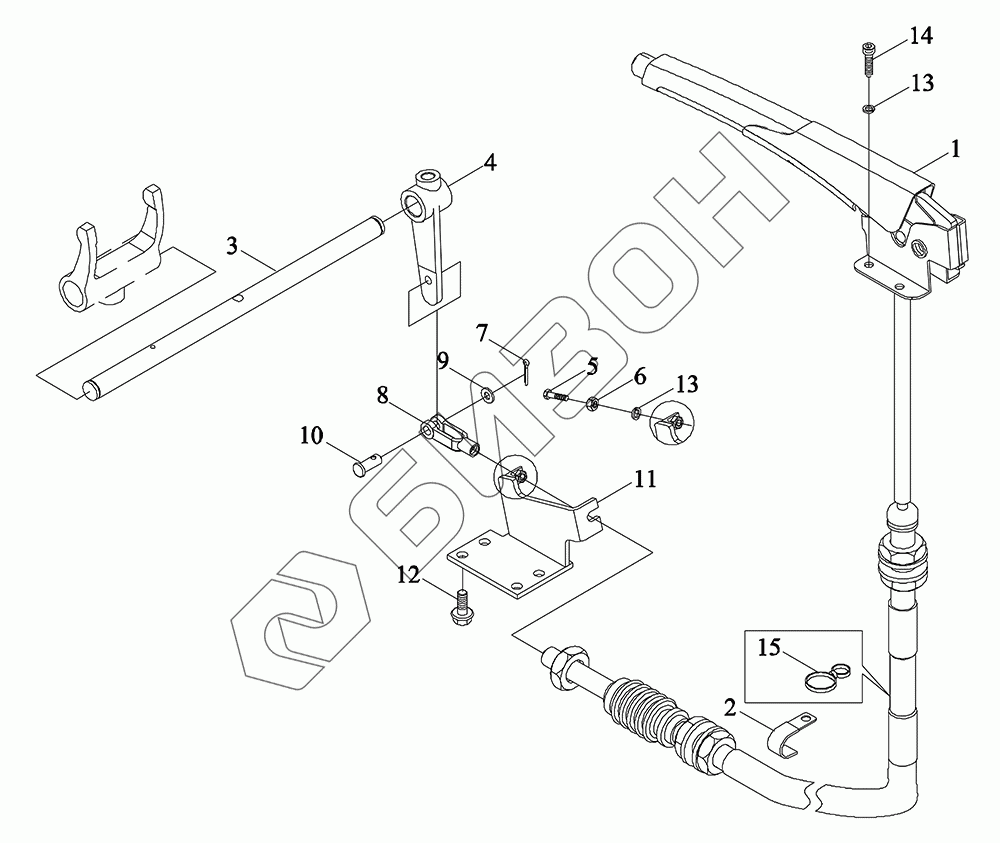 14
13
1
4
3
7
9
5
6
13
8
10
11
12
15
2
БИЗОН