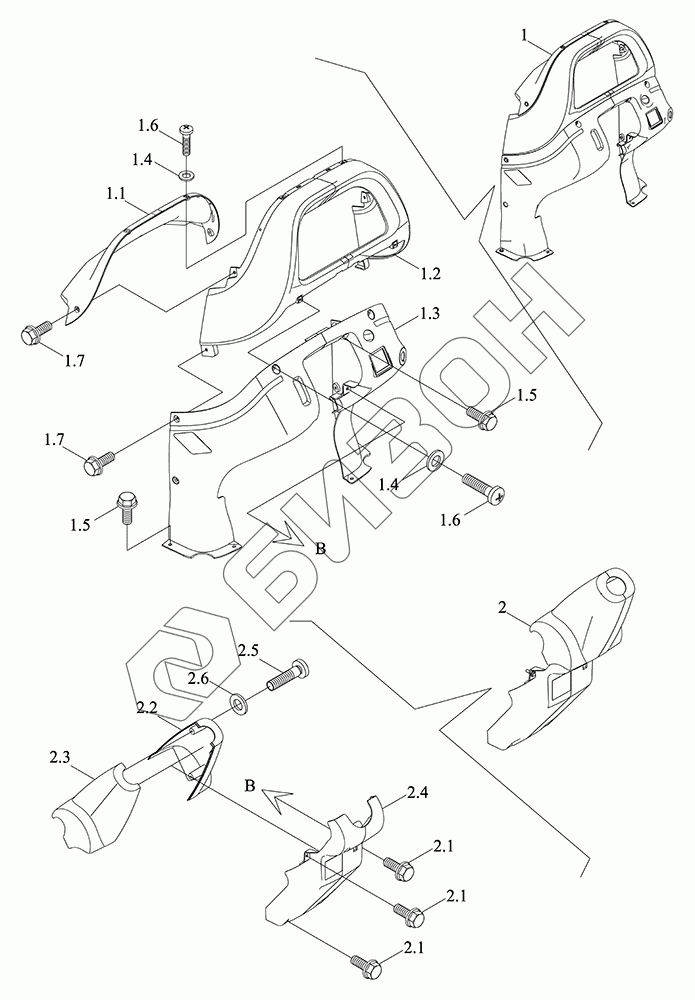 1
1.6
1.4
1.1
1.2
1.3
1.7
1.5
1.7
1.4
1.6
1.5
B
БИЗОН
2
2.5
2.6
2.2
2.3
B
2.4
2.1
2.1
2.1