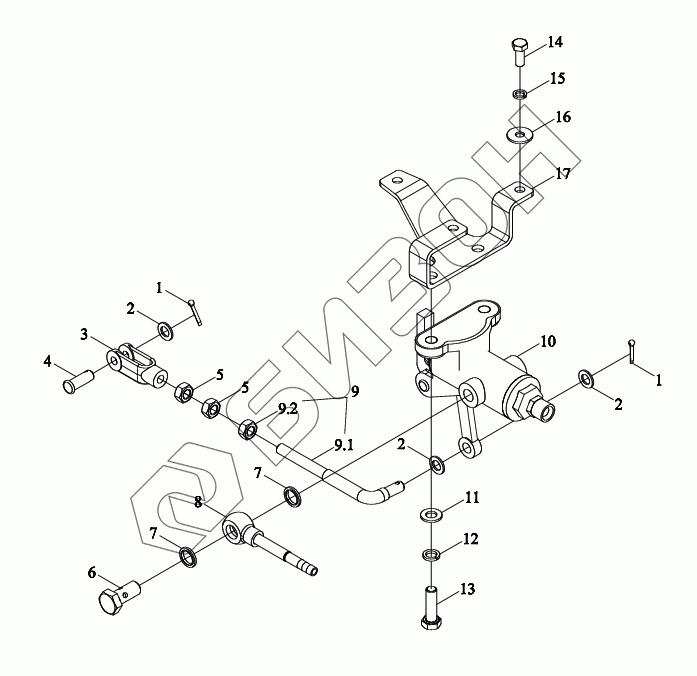 14
15
16
17
1
2
3
4
5
5
9.2
9
9.1
10
1
2
2
7
8
7
6
11
12
13
БИЗОН