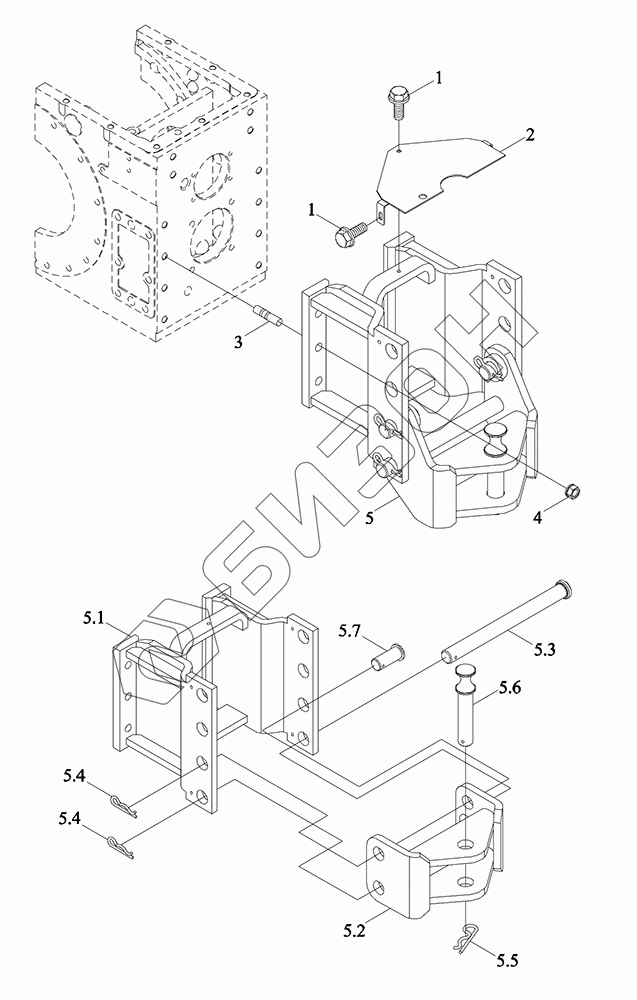 1
2
1
3
5
4
БИЗОН
5.1
5.7
5.3
5.6
5.4
5.4
5.2
5.5