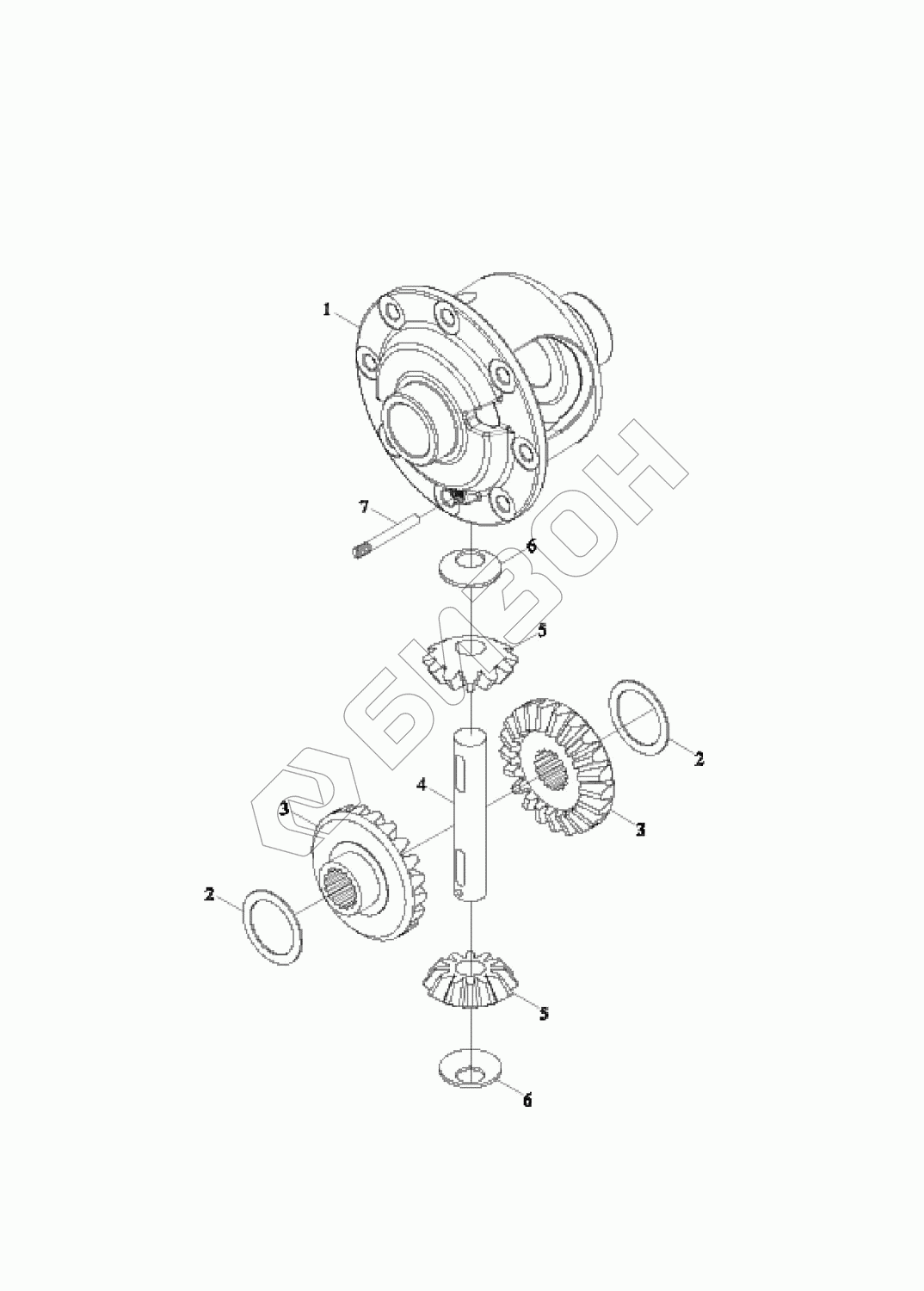 1
7
6
5
2
4
3
3
2
5
6
БИЗОН