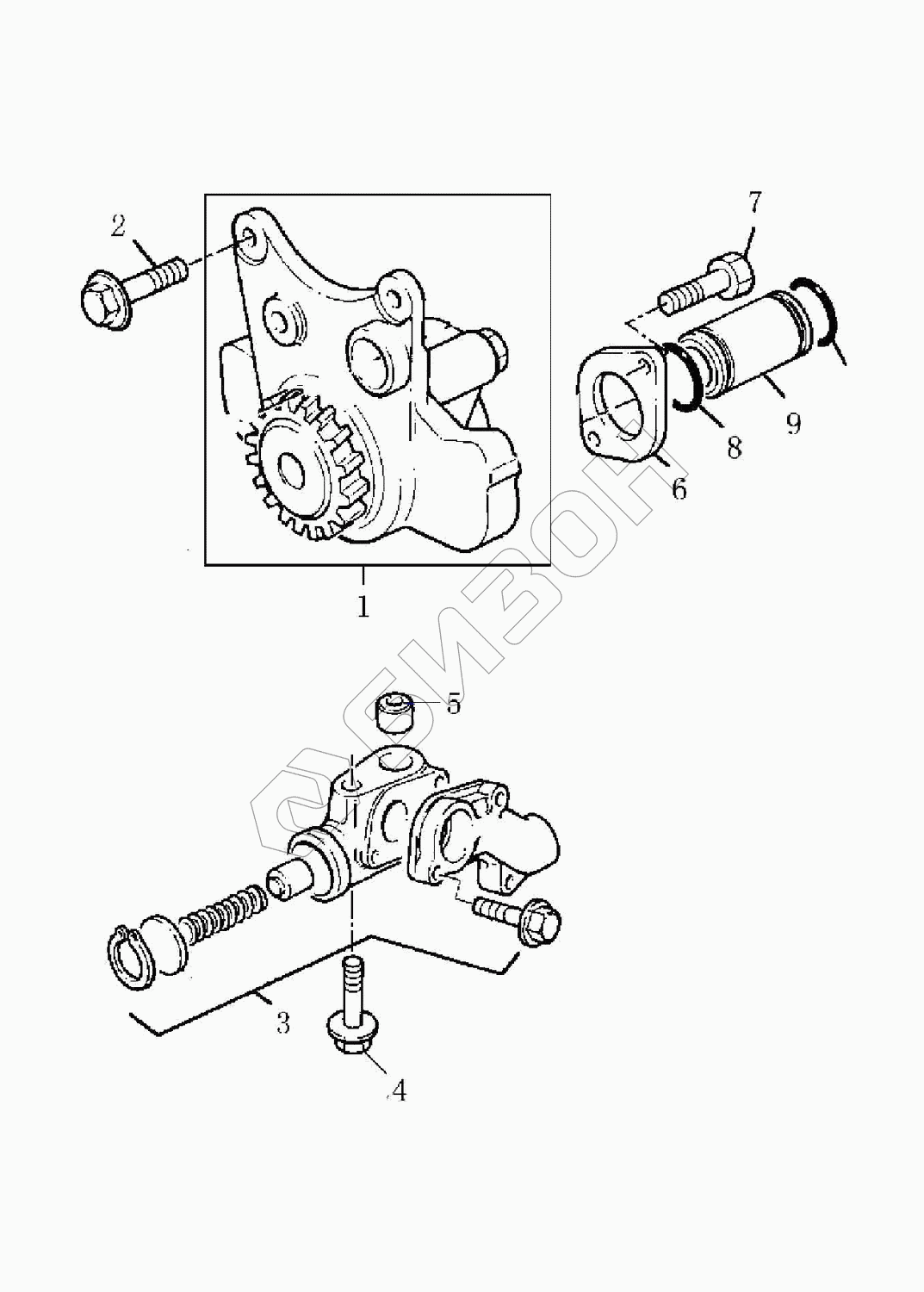 2

7

8

9

6

1

5

3

4

БИЗОН