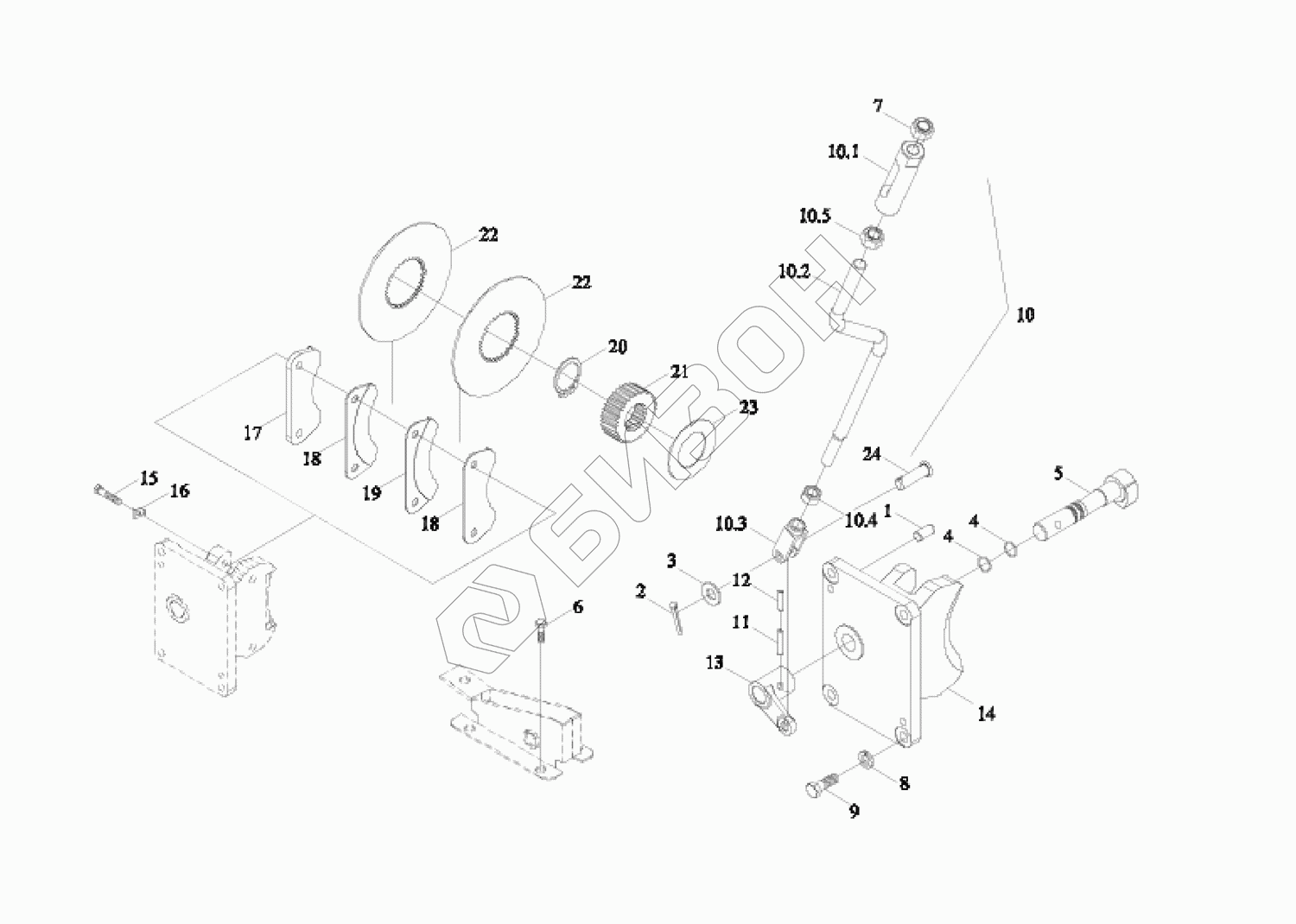 7
10.1
10.5
10.2
10
22
22
20
21
23
17
18
19
18
15
16
24
5
10.3
10.4
1
4
4
3
2
12
11
13
6
14
8
9
БИЗОН