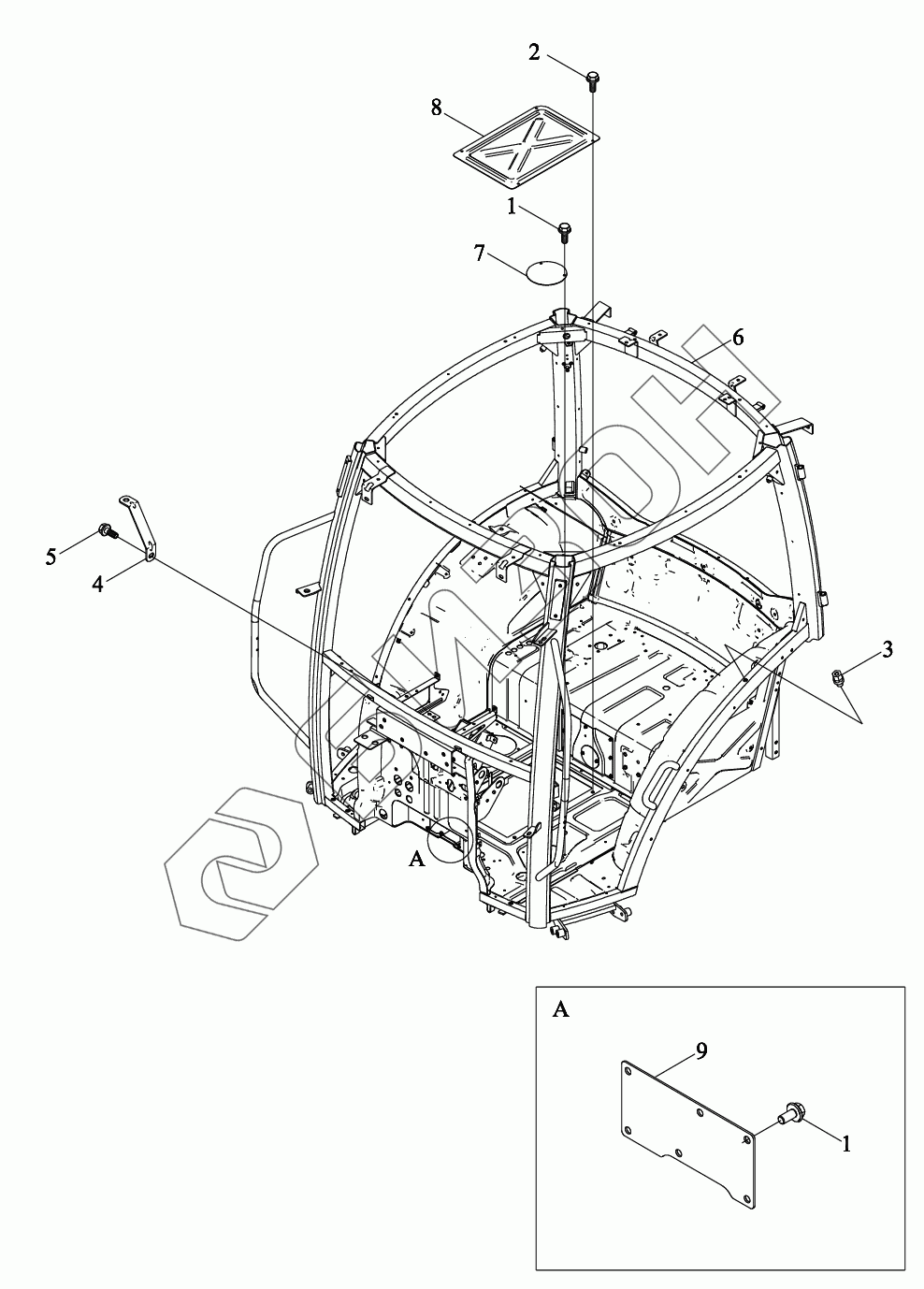 2
8
1
7
6
5
4
3
A
A
9
1