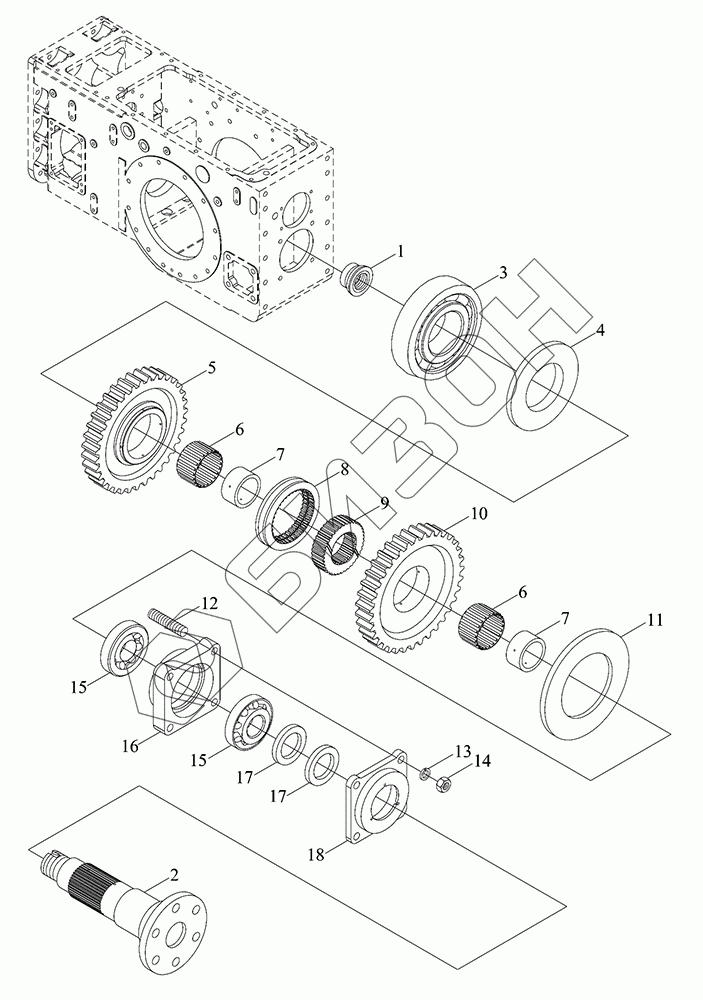 1
3
4
5
6
7
8
9
10
6
7
11
12
15
16
15
17
17
13
14
18
2
БМЗОН