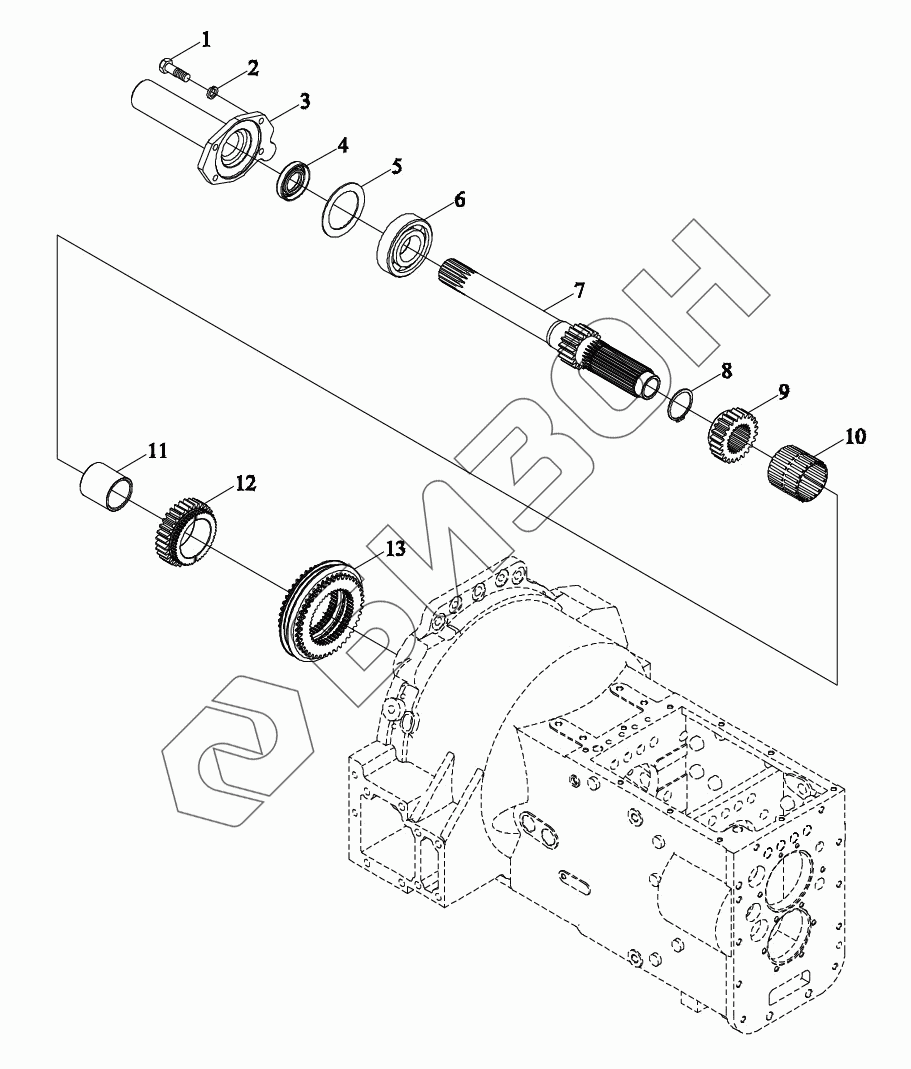 1
2
3
4
5
6
7
8
9
10
11
12
13
ВИВОН