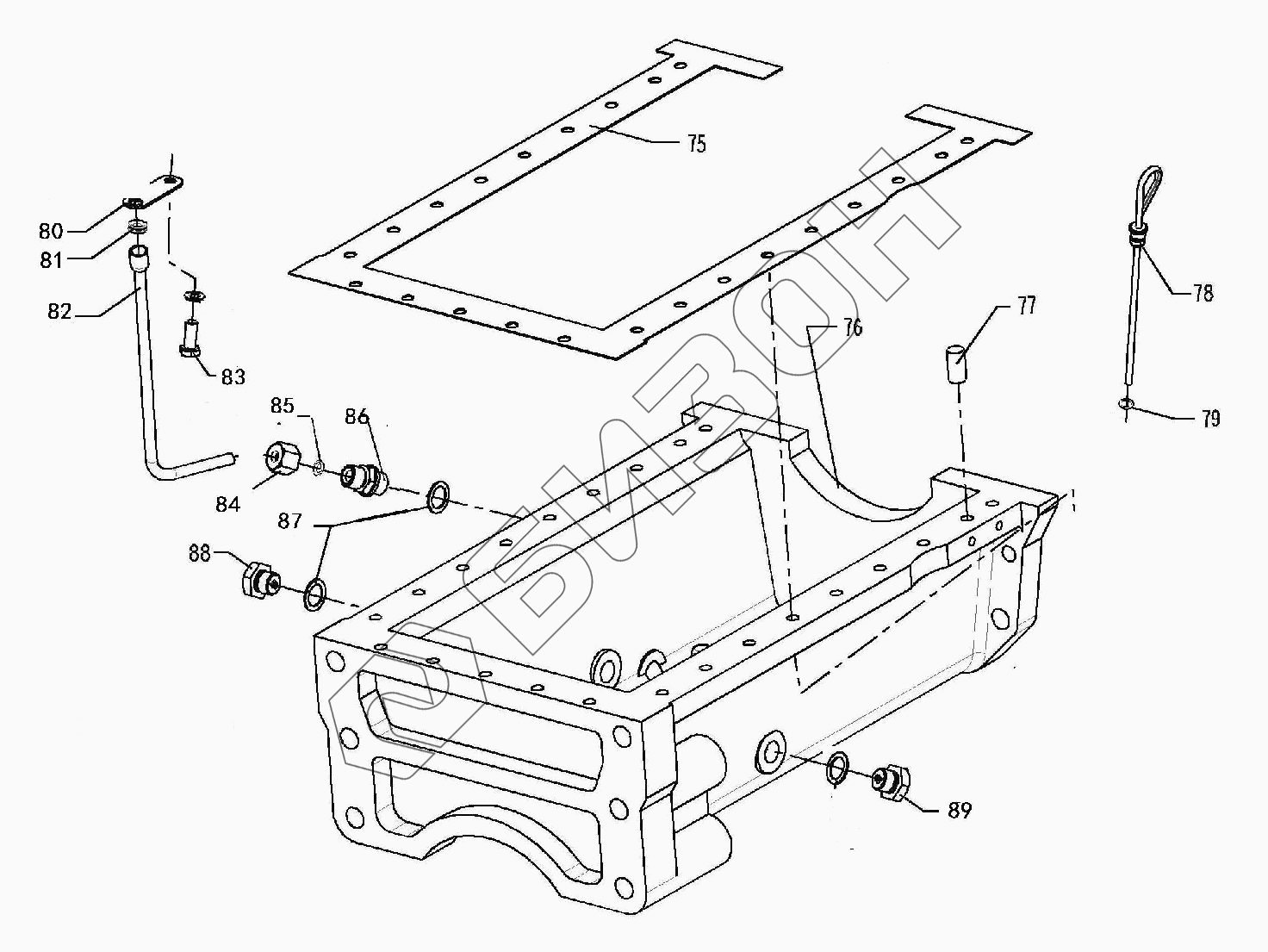 75
80
81
82
83
85
86
84
87
88
76
77
78
79
89
© БИВОН