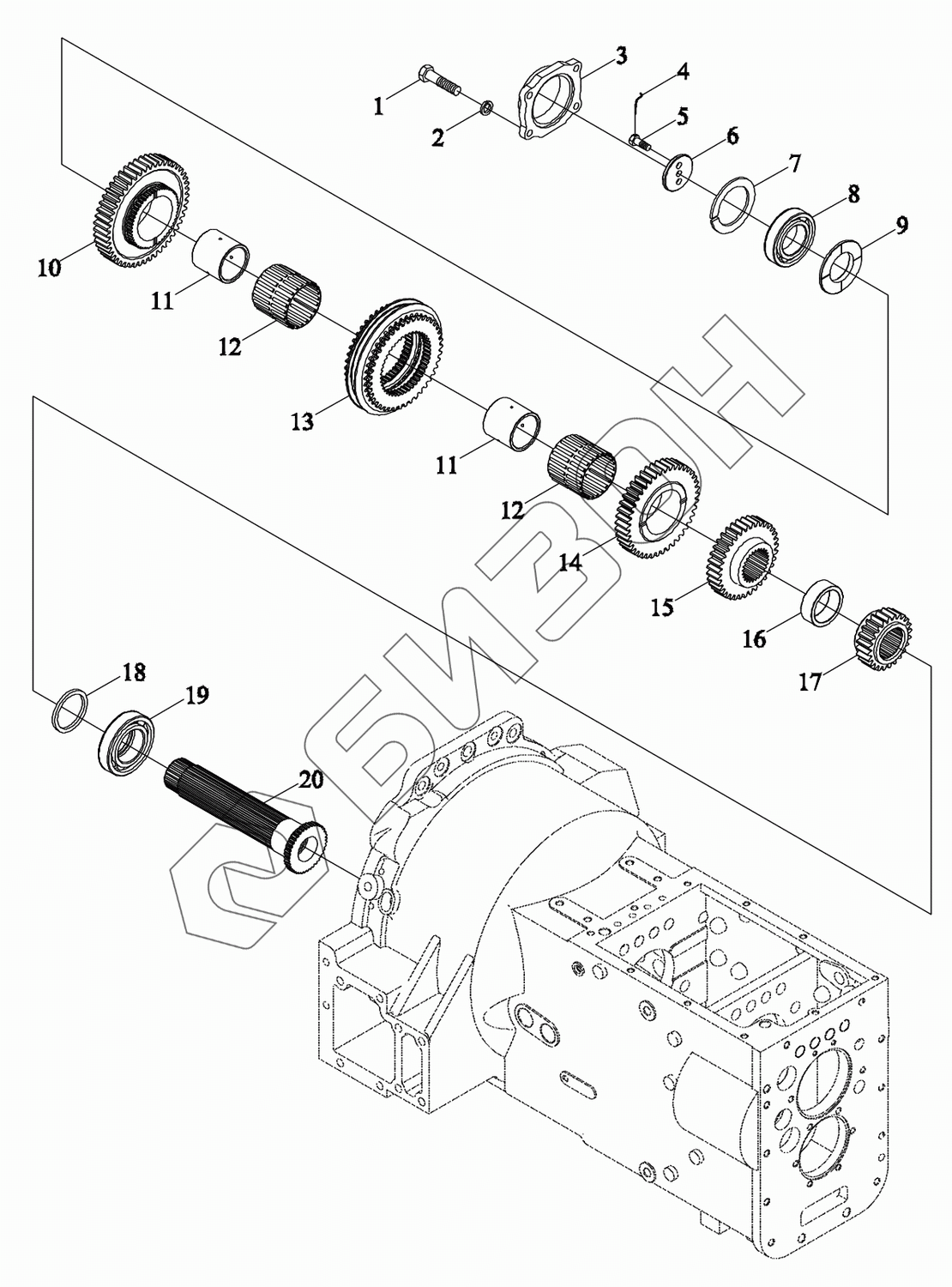 1
2
3
4
5
6
7
8
9
10
11
12
13
11
12
14
15
16
17
18
19
20
БИЗОН